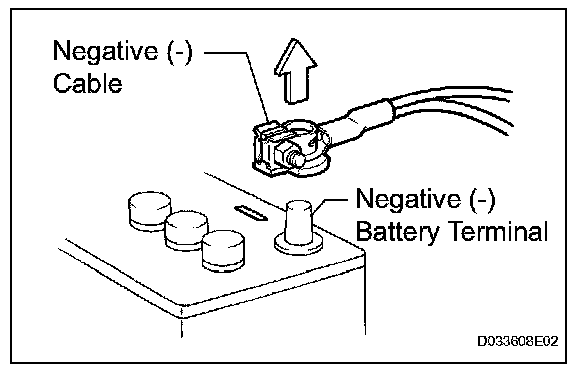 Negative (-) Cable

Negative (-) Battery Terminal

D033608E02