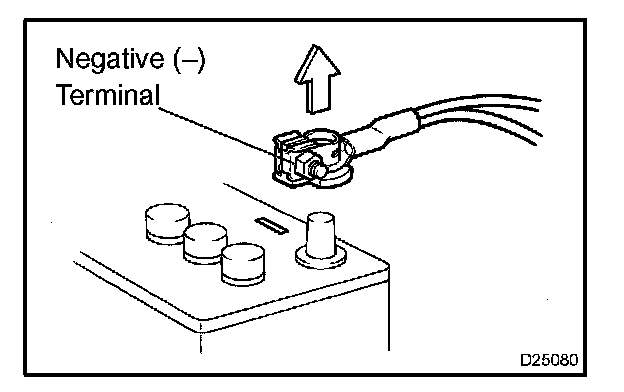 Negative (–)
Terminal

D25080