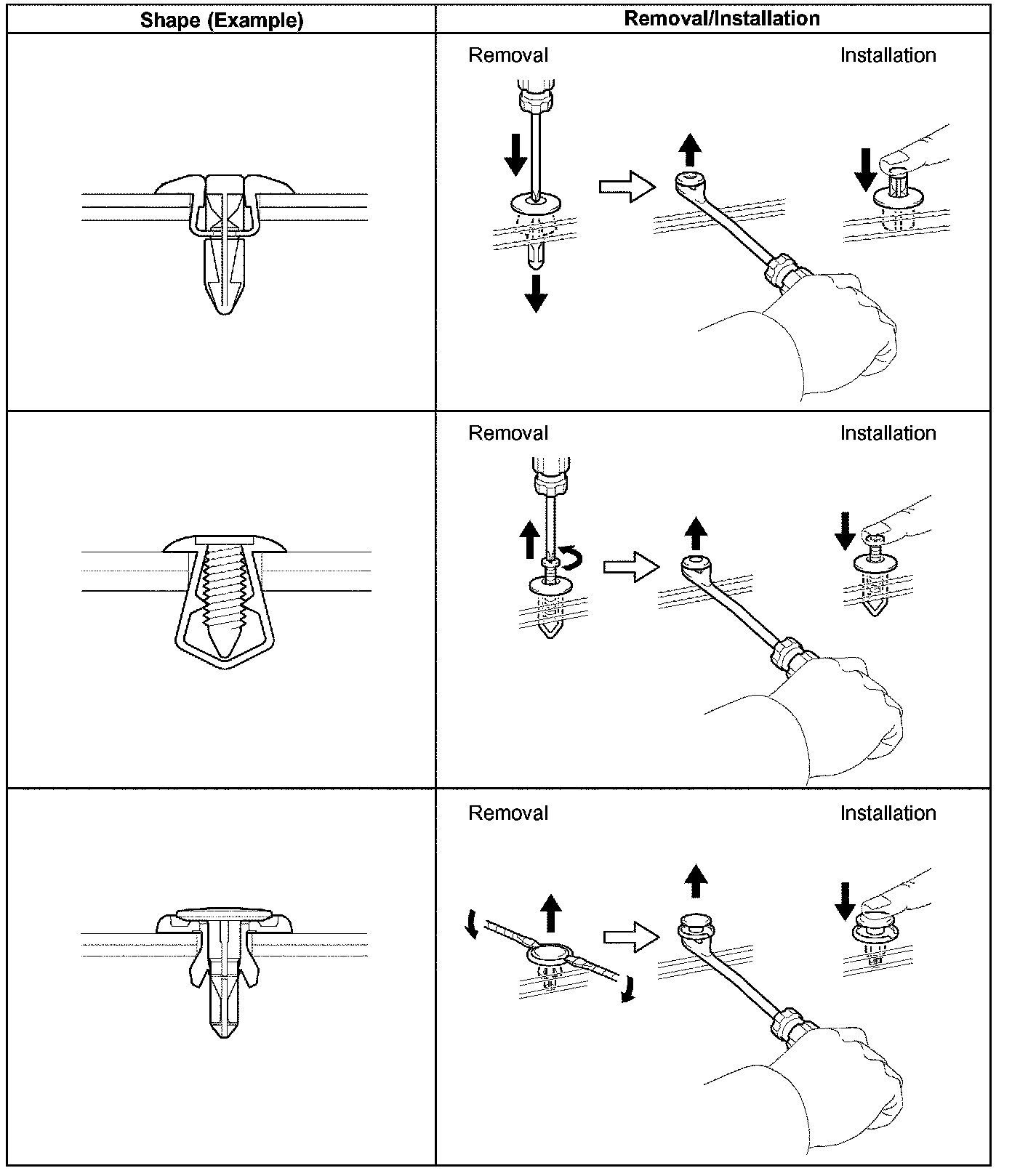 | Shape (Example) | Removal/Installation |
|---|---|
| | Removal Installation |
| | Removal Installation |
| | Removal Installation |