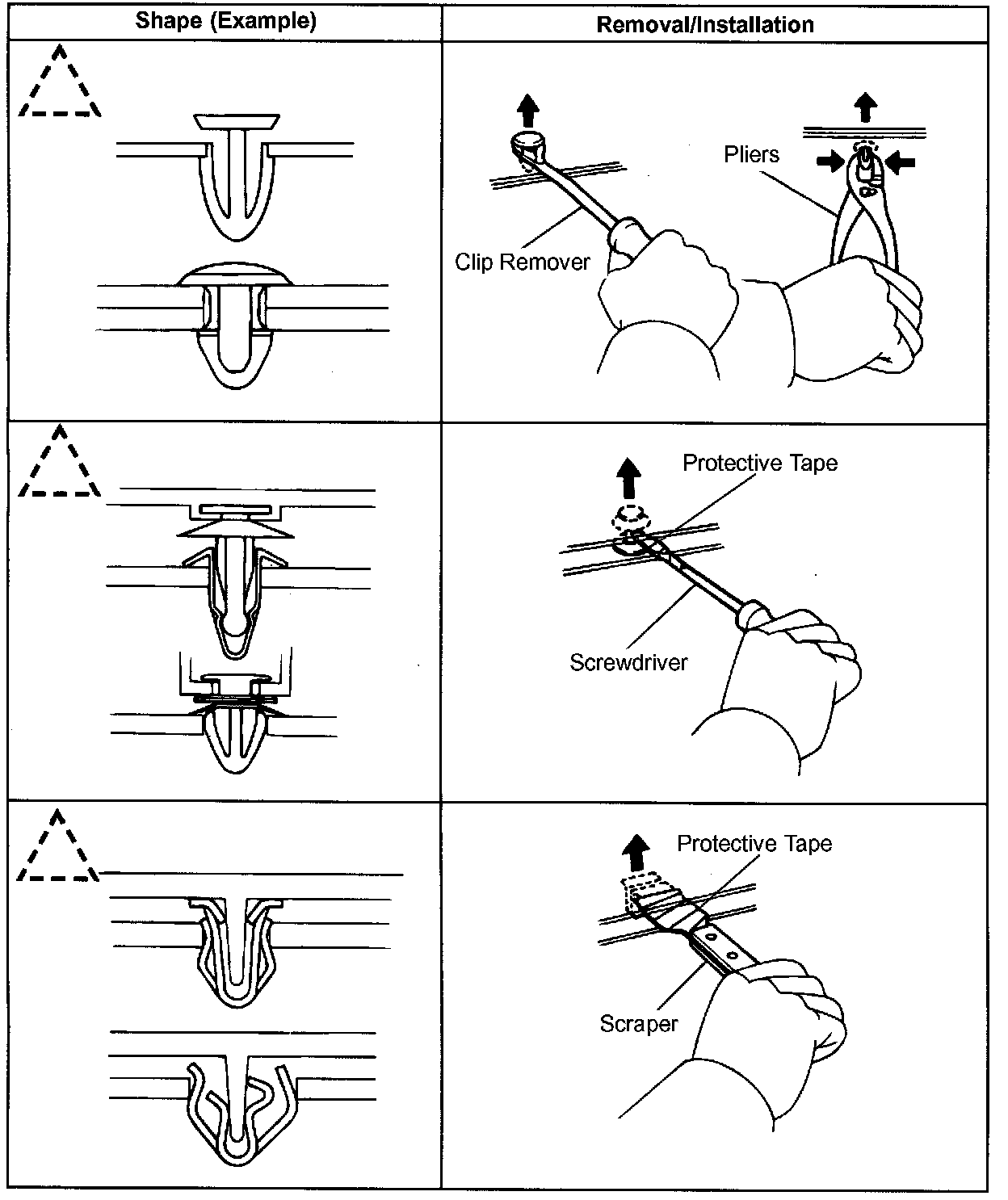 | Shape (Example) | Removal/Installation |
|---|---|
| | Clip Remover Pliers |
| | Protective Tape Screwdriver |
| | Protective Tape Scraper |