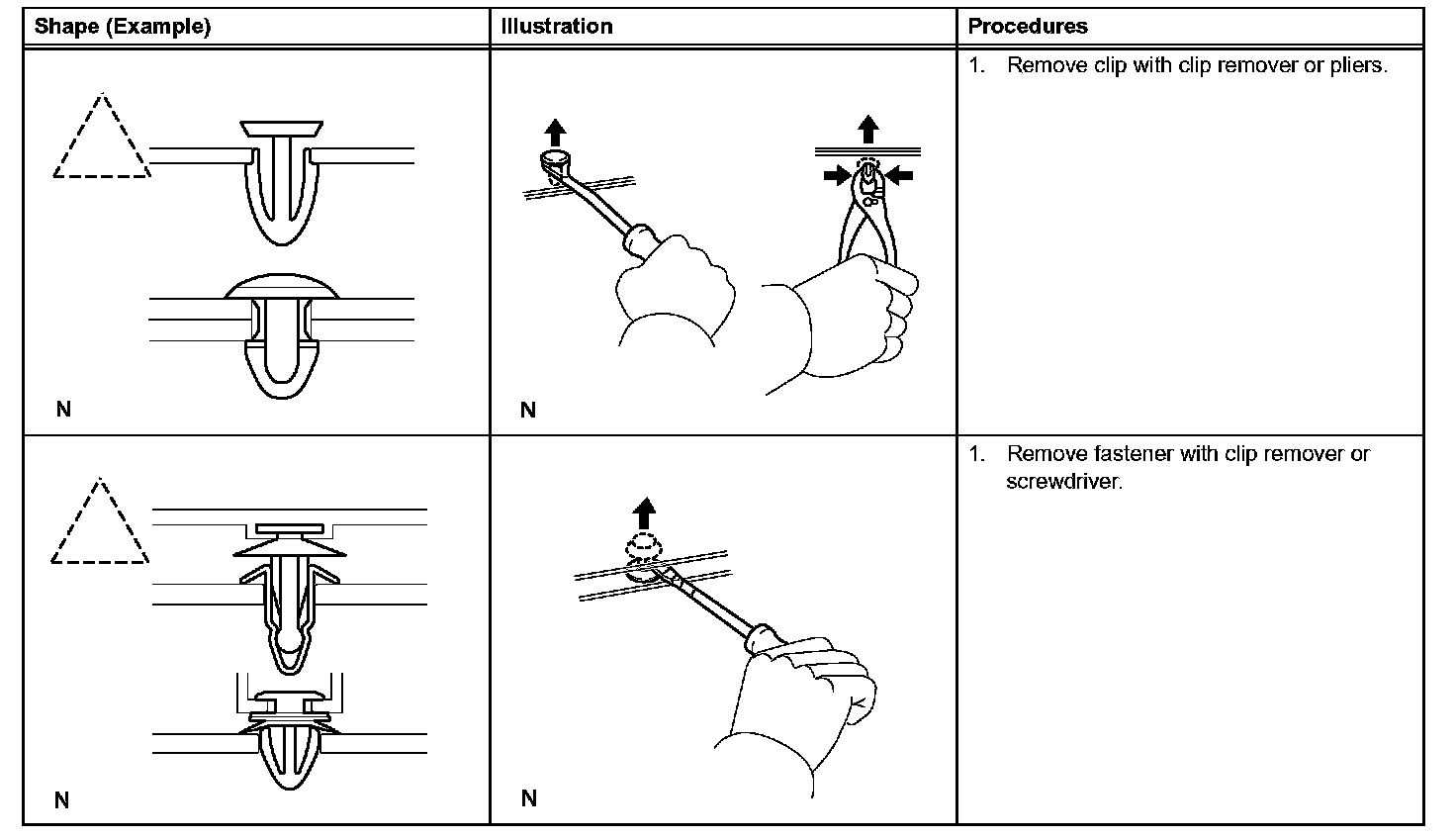 | Shape (Example) | Illustration | Procedures |
|---|---|---|
| N | N | 1. Remove clip with clip remover or pliers. |
| N | N | 1. Remove fastener with clip remover or screwdriver. |