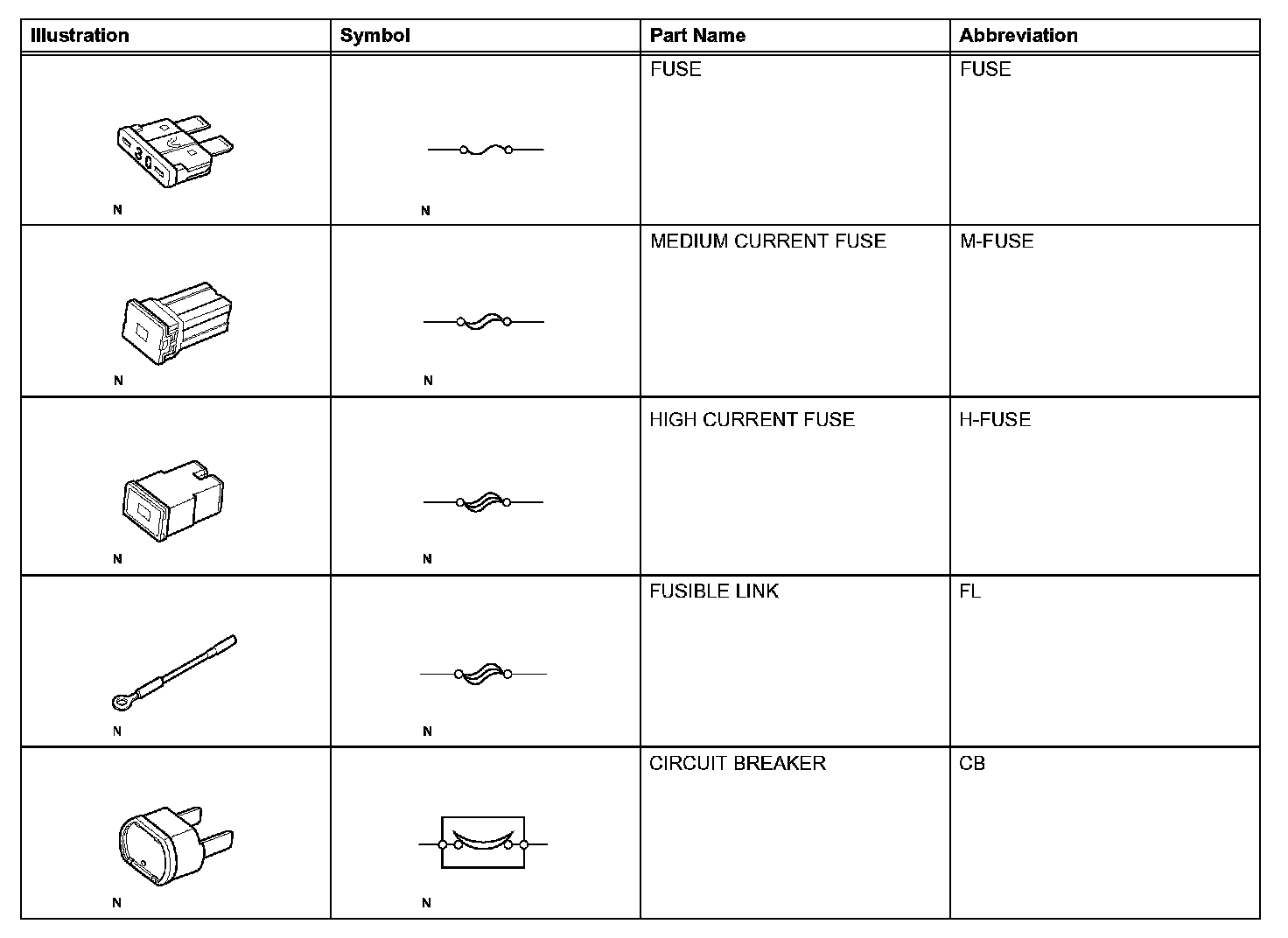 | Illustration | Symbol | Part Name | Abbreviation |
|---|---|---|---|
| 30 N | N | FUSE | FUSE |
| N | N | MEDIUM CURRENT FUSE | M-FUSE |
| N | N | HIGH CURRENT FUSE | H-FUSE |
| N | N | FUSIBLE LINK | FL |
| N | N | CIRCUIT BREAKER | CB |