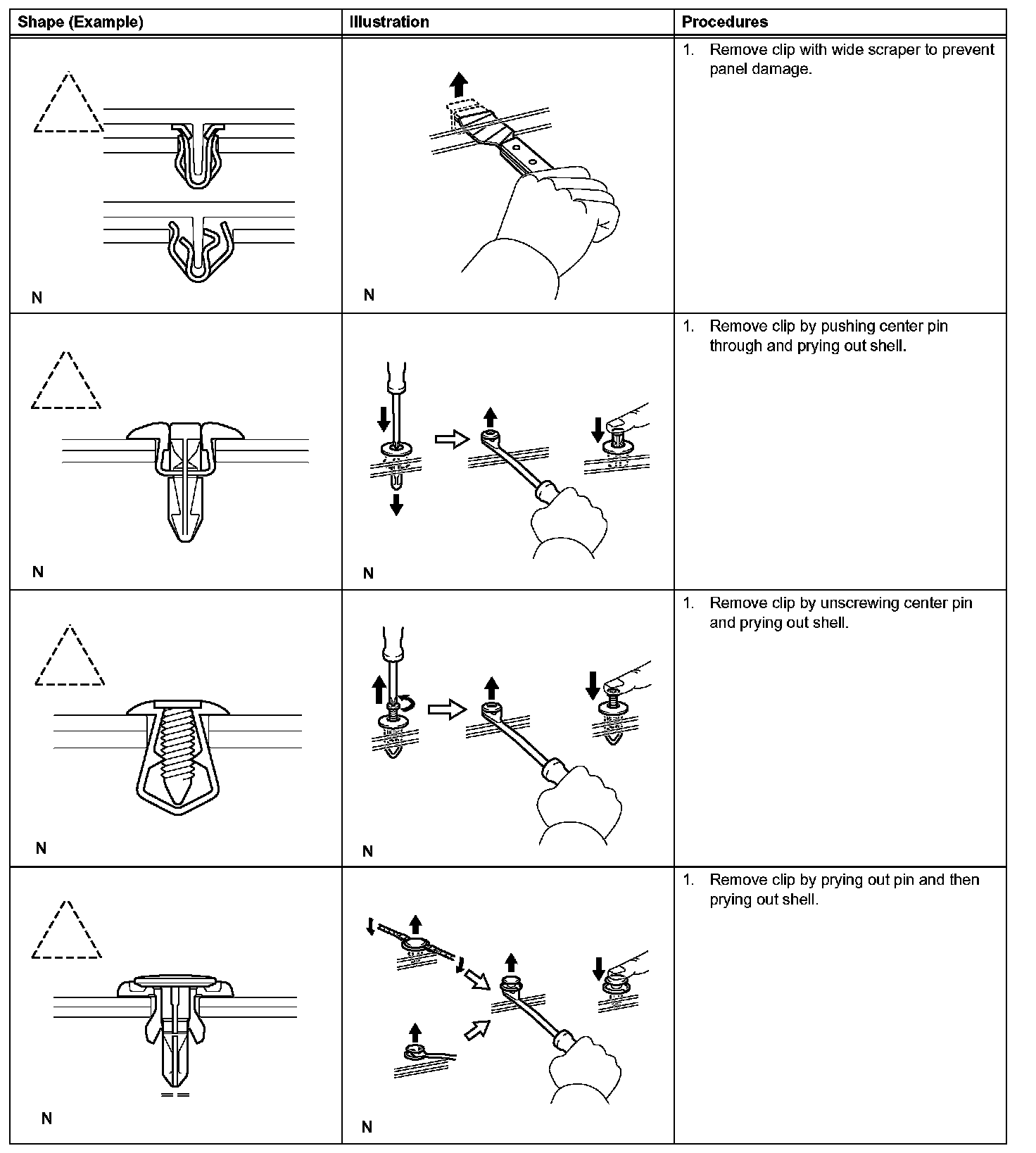 | Shape (Example) | Illustration | Procedures |
|---|---|---|
| N | N | 1. Remove clip with wide scraper to prevent panel damage. |
| N | N | 1. Remove clip by pushing center pin through and prying out shell. |
| N | N | 1. Remove clip by unscrewing center pin and prying out shell. |
| N | N | 1. Remove clip by prying out pin and then prying out shell. |