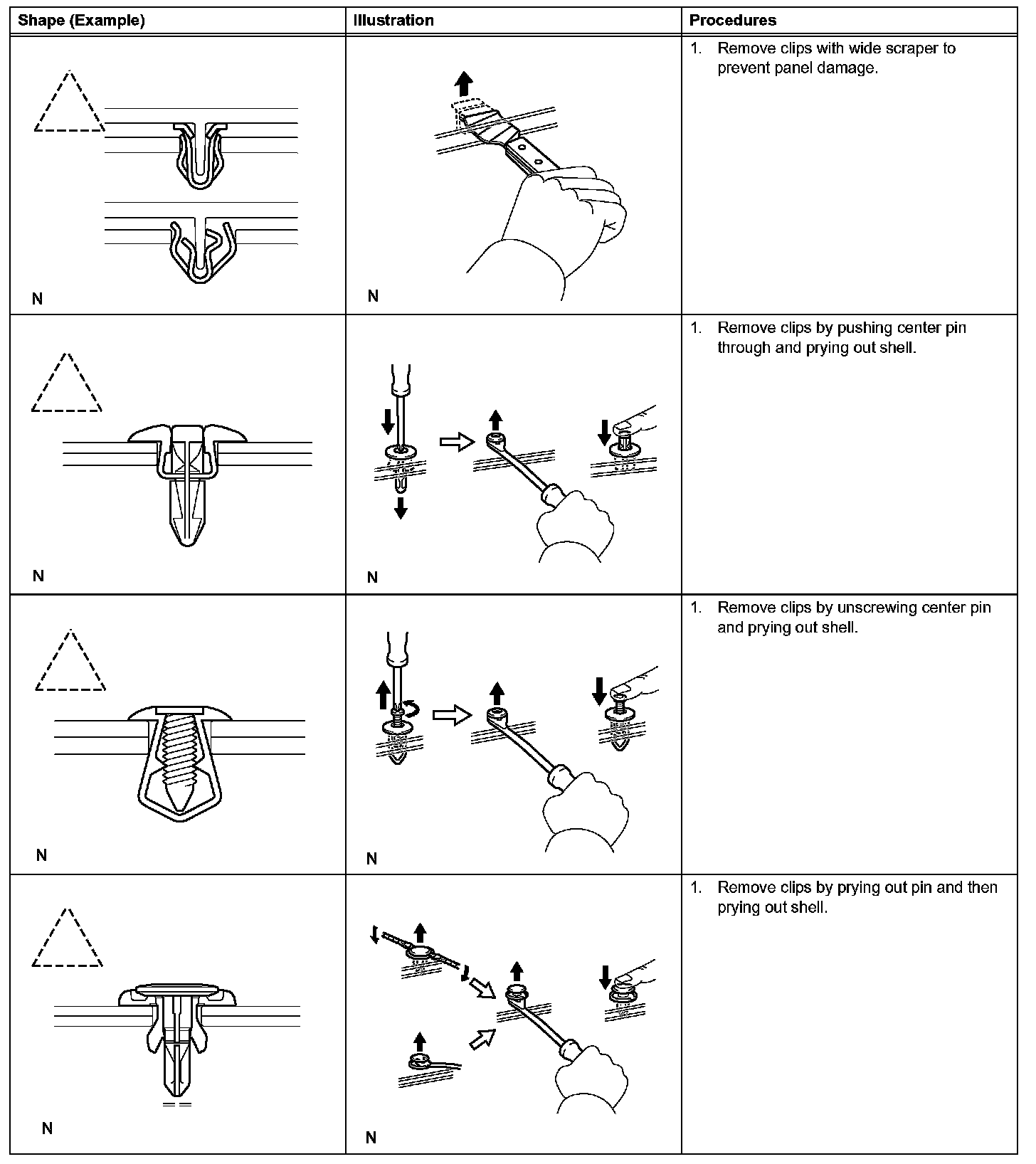 | Shape (Example) | Illustration | Procedures |
|---|---|---|
| N | N | 1. Remove clips with wide scraper to prevent panel damage. |
| N | N | 1. Remove clips by pushing center pin through and prying out shell. |
| N | N | 1. Remove clips by unscrewing center pin and prying out shell. |
| N | N | 1. Remove clips by prying out pin and then prying out shell. |