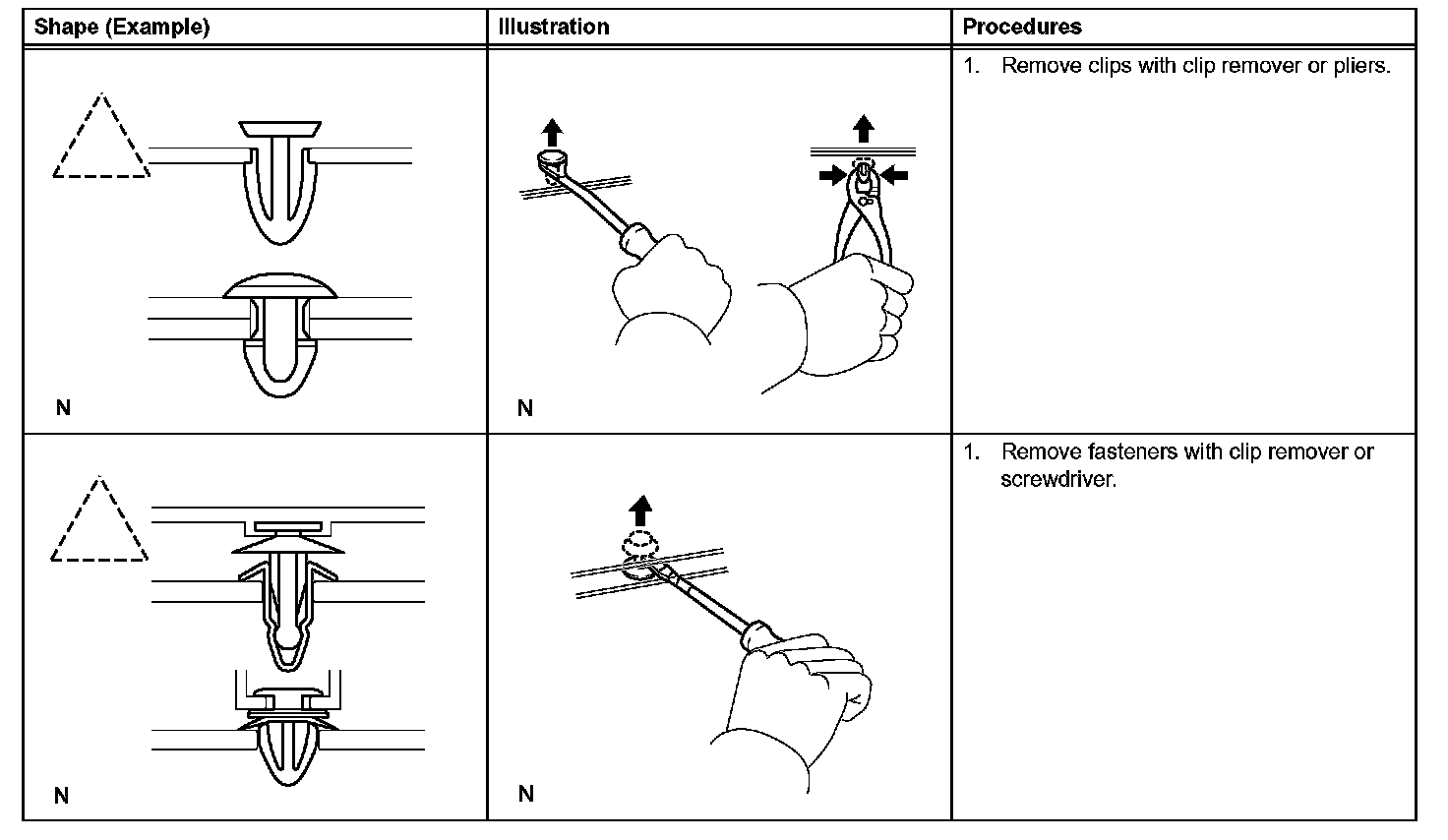 | Shape (Example) | Illustration | Procedures |
|---|---|---|
| N | N | 1. Remove clips with clip remover or pliers. |
| N | N | 1. Remove fasteners with clip remover or screwdriver. |