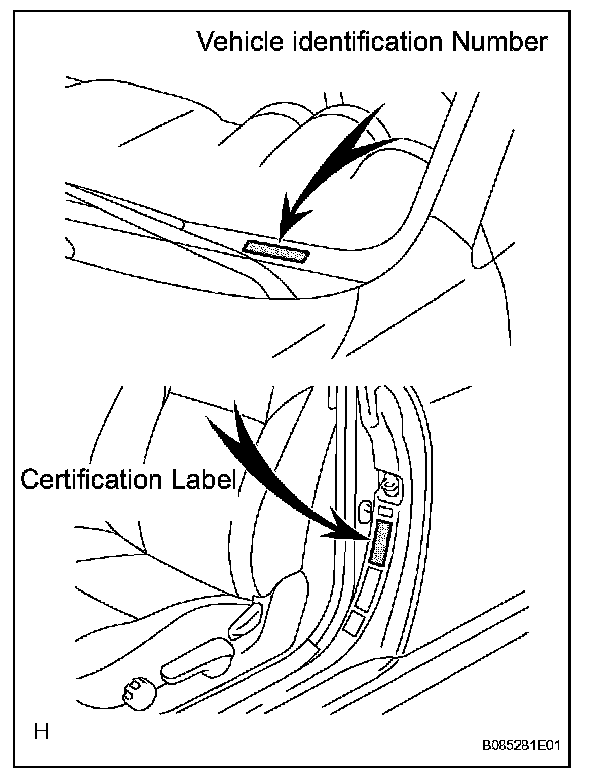 Vehicle identification Number

Certification Label

H

B085281E01