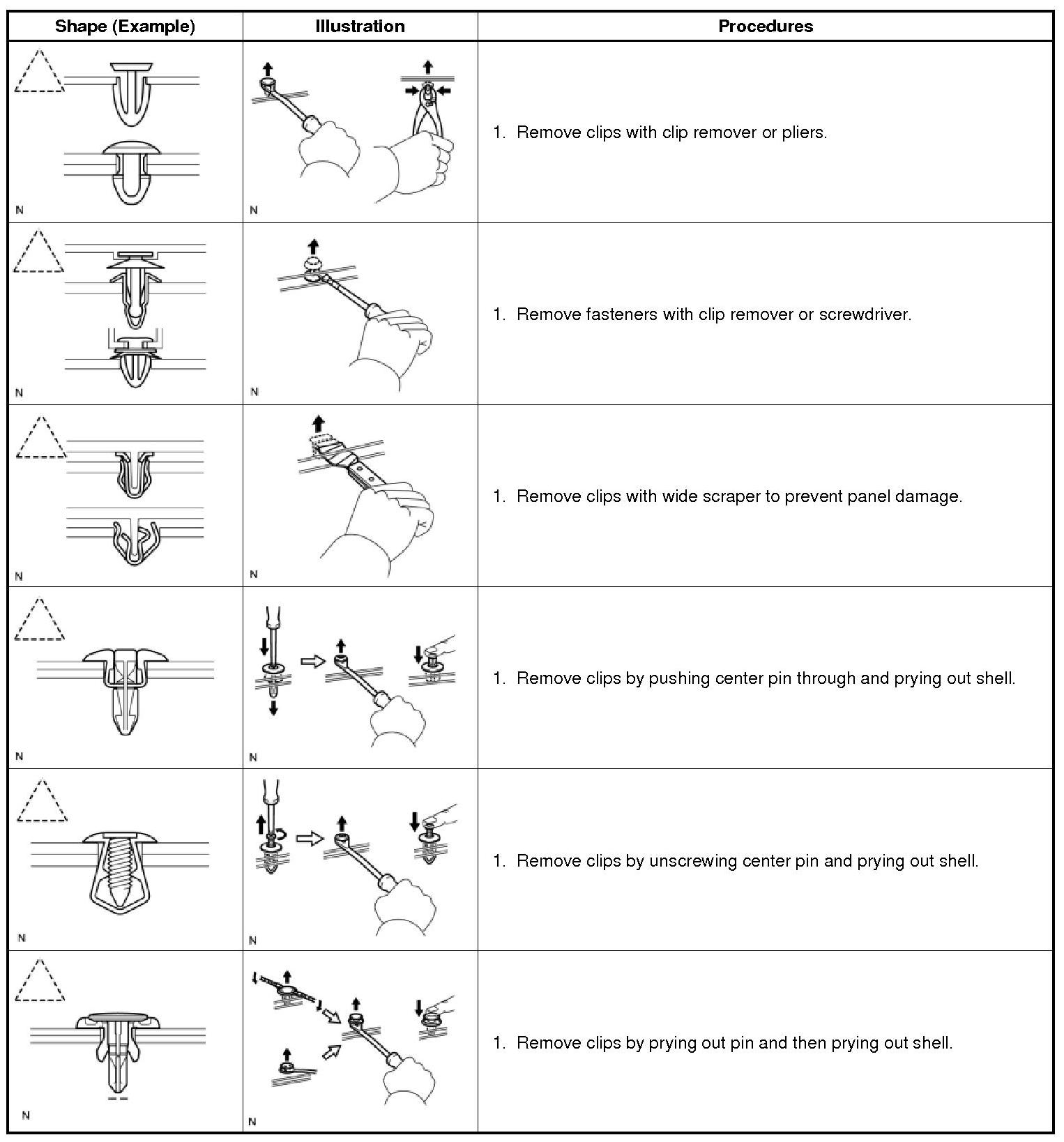 | Shape (Example) | Illustration | Procedures |
|---|---|---|
| N | N | 1. Remove clips with clip remover or pliers. |
| N | N | 1. Remove fasteners with clip remover or screwdriver. |
| N | N | 1. Remove clips with wide scraper to prevent panel damage. |
| N | N | 1. Remove clips by pushing center pin through and prying out shell. |
| N | N | 1. Remove clips by unscrewing center pin and prying out shell. |
| N | N | 1. Remove clips by prying out pin and then prying out shell. |