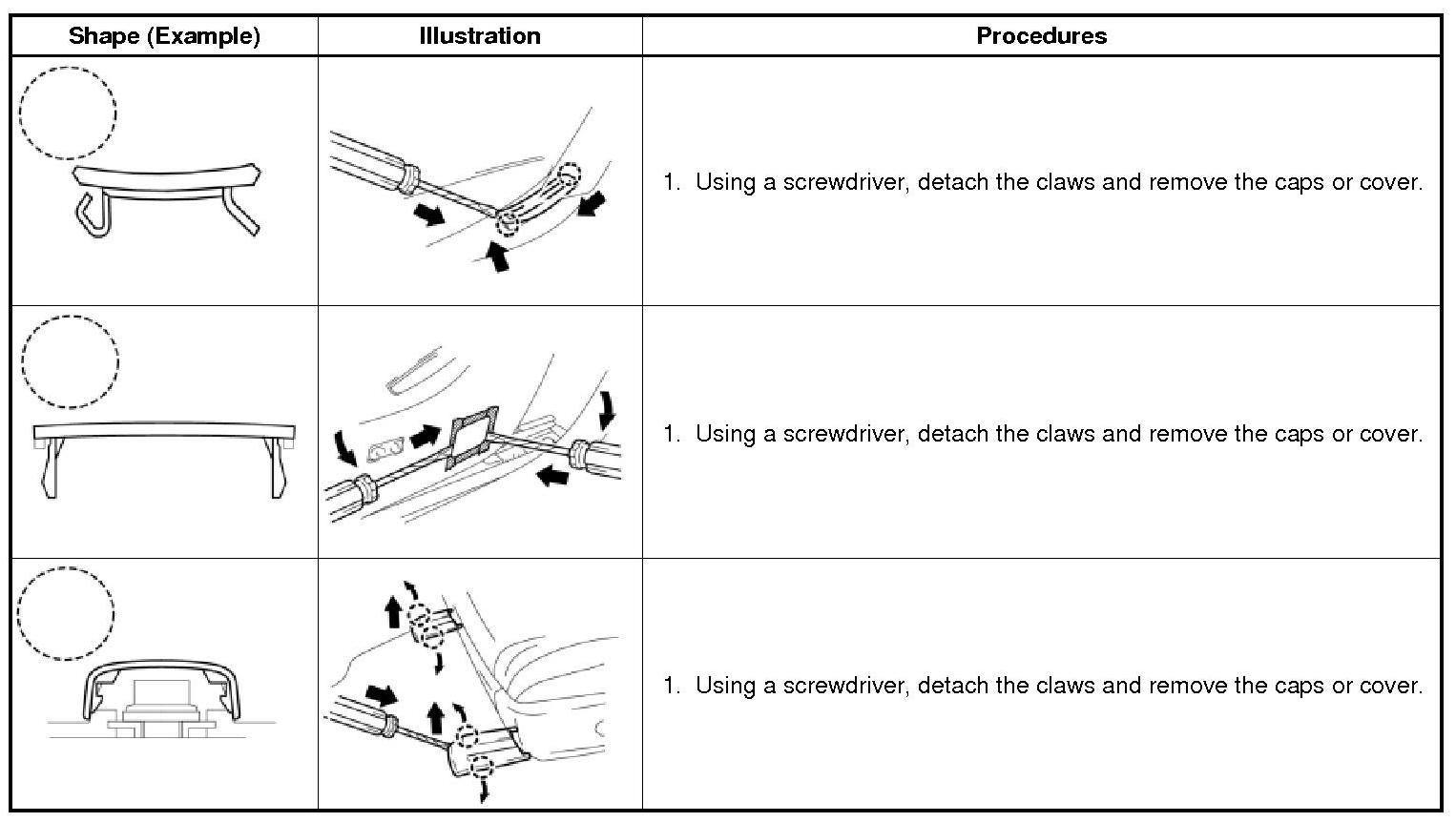 | Shape (Example) | Illustration | Procedures |
|---|---|---|
| | | 1. Using a screwdriver, detach the claws and remove the caps or cover. |
| | | 1. Using a screwdriver, detach the claws and remove the caps or cover. |
| | | 1. Using a screwdriver, detach the claws and remove the caps or cover. |