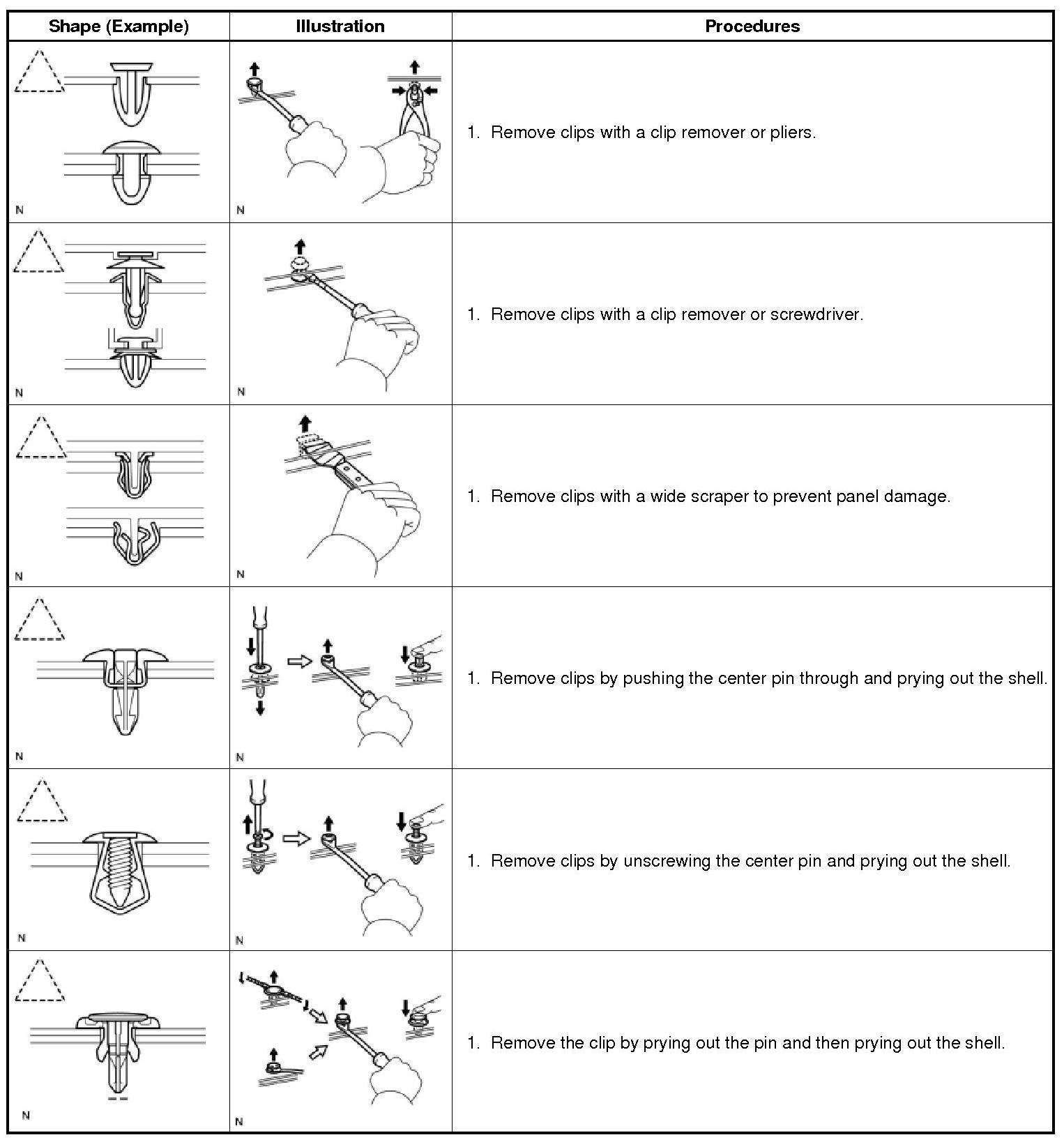 | Shape (Example) | Illustration | Procedures |
|---|---|---|
| N | N | 1. Remove clips with a clip remover or pliers. |
| N | N | 1. Remove clips with a clip remover or screwdriver. |
| N | N | 1. Remove clips with a wide scraper to prevent panel damage. |
| N | N | 1. Remove clips by pushing the center pin through and prying out the shell. |
| N | N | 1. Remove clips by unscrewing the center pin and prying out the shell. |
| N | N | 1. Remove the clip by prying out the pin and then prying out the shell. |