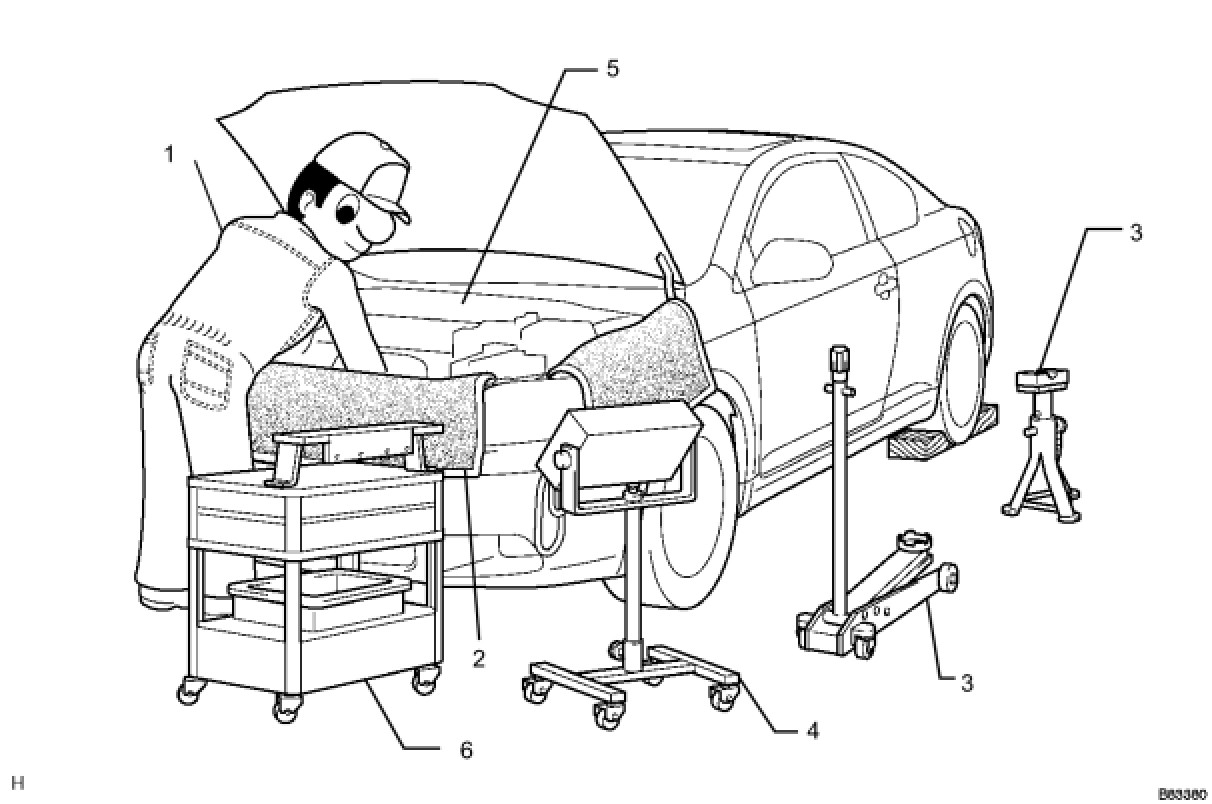 5
1
3
2
3
4
6
H
B63380