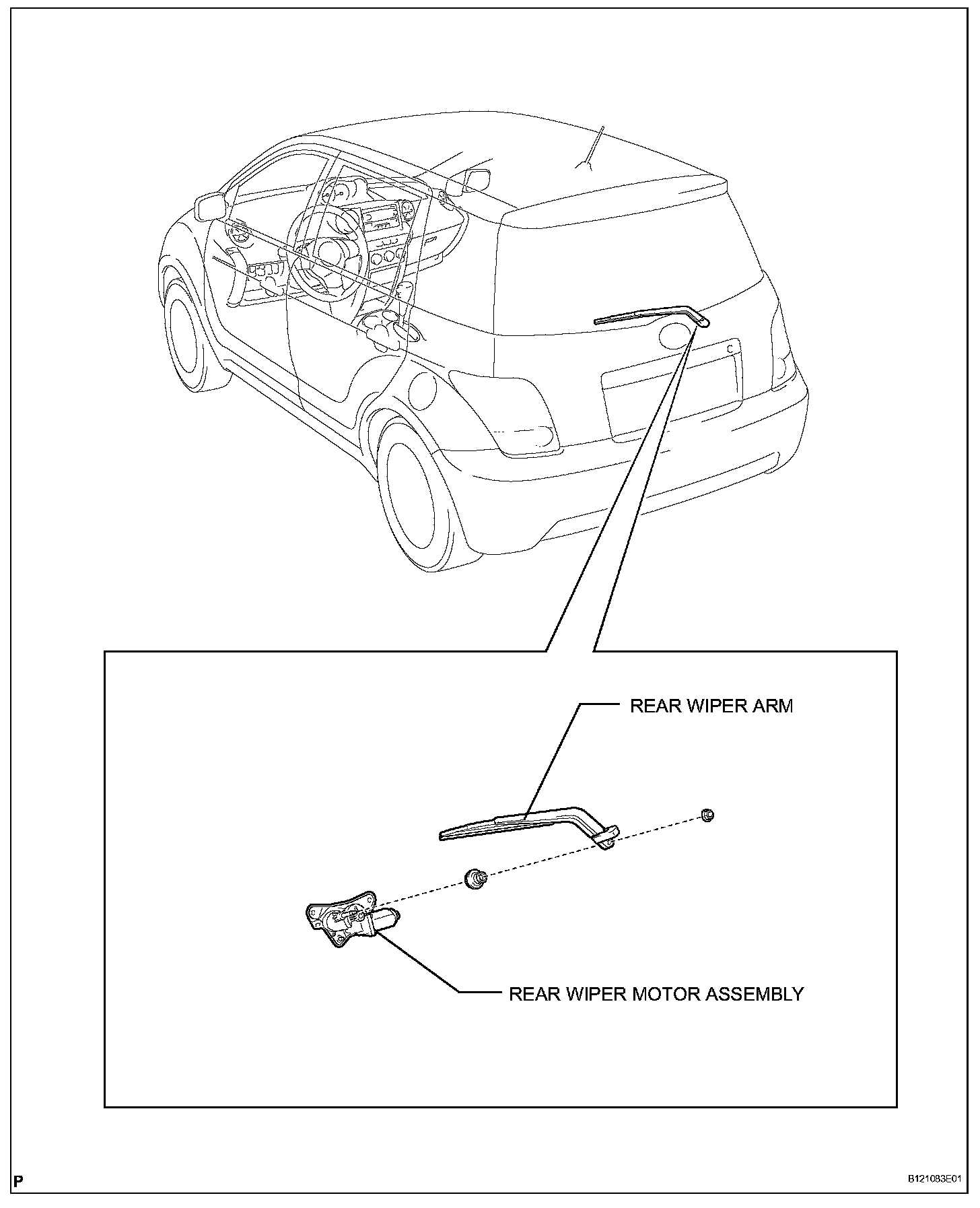 REAR WIPER ARM

REAR WIPER MOTOR ASSEMBLY

P

B121083E01