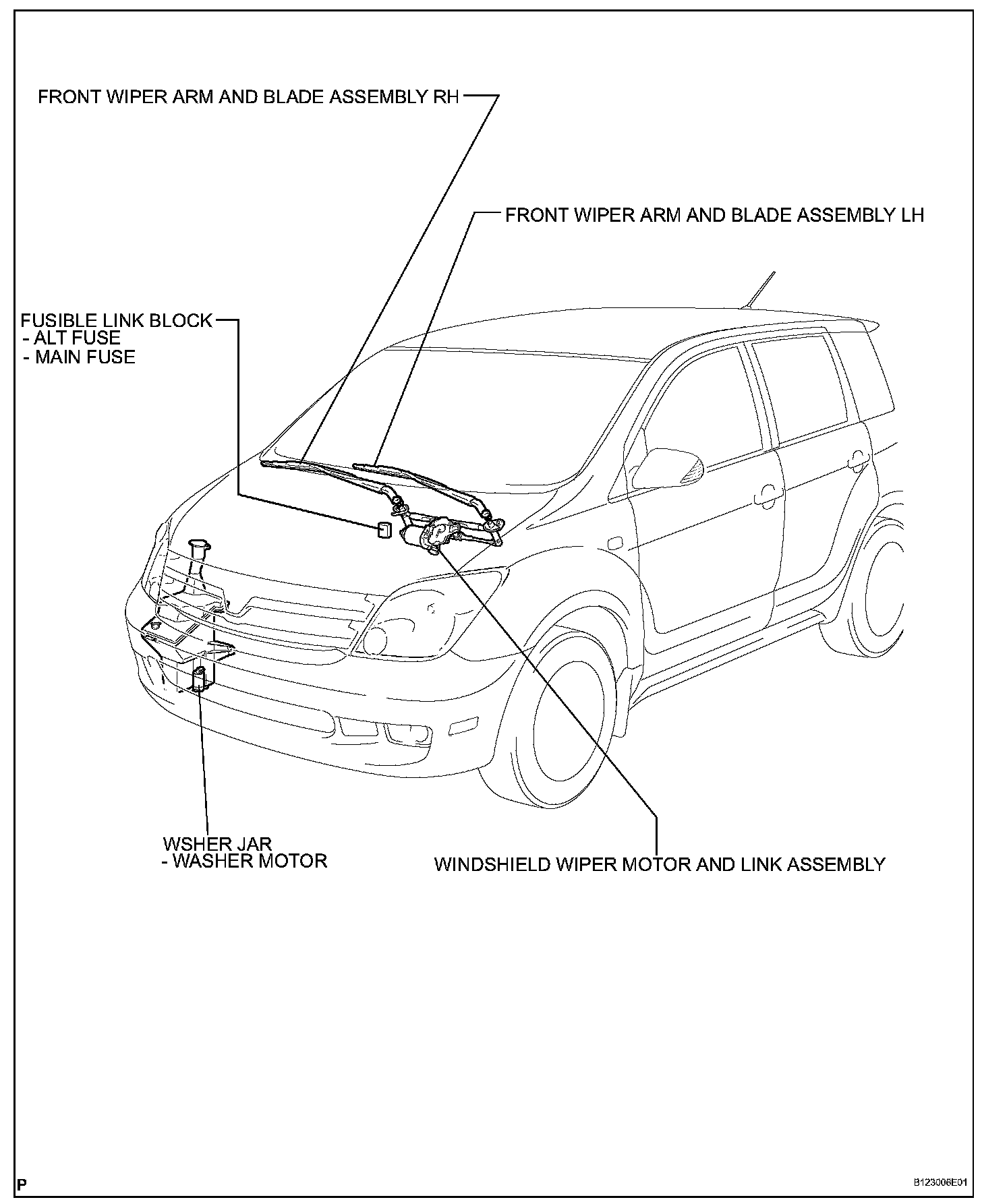 FRONT WIPER ARM AND BLADE ASSEMBLY RH

FRONT WIPER ARM AND BLADE ASSEMBLY LH

FUSIBLE LINK BLOCK
- ALT FUSE
- MAIN FUSE

WSHER JAR
- WASHER MOTOR

WINDSHIELD WIPER MOTOR AND LINK ASSEMBLY

P

B123006E01