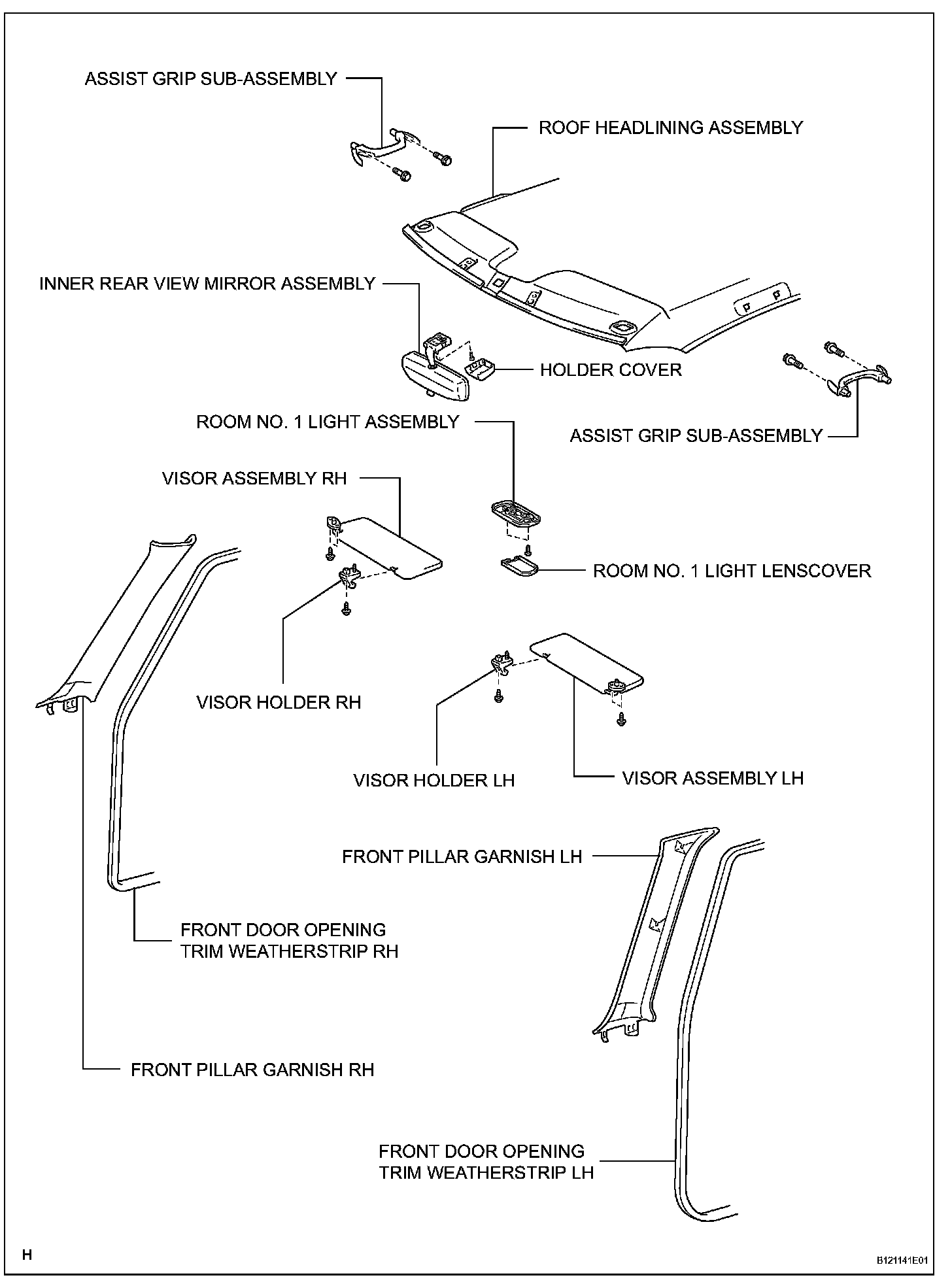 ASSIST GRIP SUB-ASSEMBLY

ROOF HEADLINING ASSEMBLY

INNER REAR VIEW MIRROR ASSEMBLY

HOLDER COVER

ROOM NO. 1 LIGHT ASSEMBLY

ASSIST GRIP SUB-ASSEMBLY

VISOR ASSEMBLY RH

ROOM NO. 1 LIGHT LENSCOVER

VISOR HOLDER RH

VISOR HOLDER LH

VISOR ASSEMBLY LH

FRONT PILLAR GARNISH LH

FRONT DOOR OPENING TRIM WEATHERSTRIP RH

FRONT PILLAR GARNISH RH

FRONT DOOR OPENING TRIM WEATHERSTRIP LH

H

B121141E01