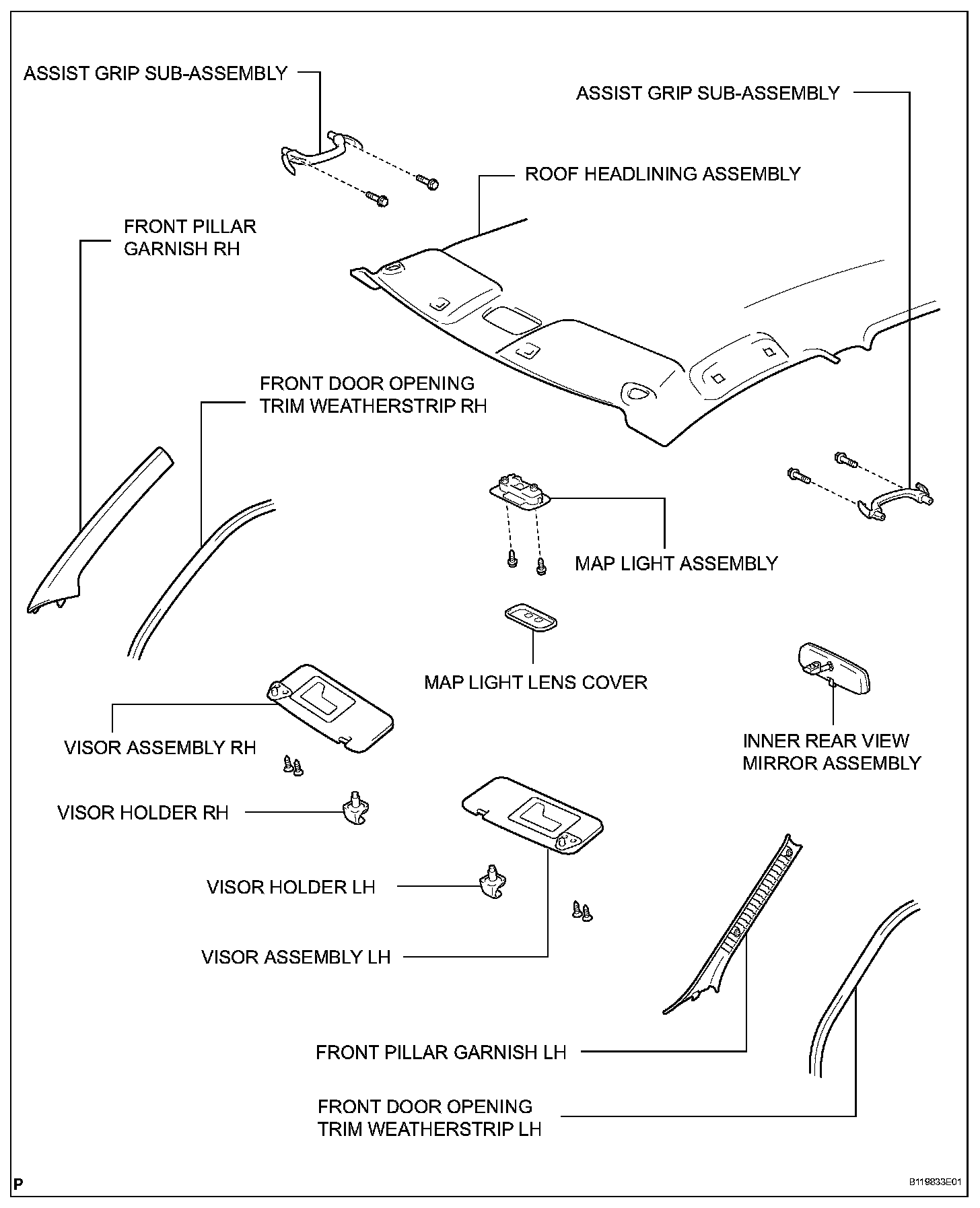 ASSIST GRIP SUB-ASSEMBLY

ASSIST GRIP SUB-ASSEMBLY

ROOF HEADLINING ASSEMBLY

FRONT PILLAR GARNISH RH

FRONT DOOR OPENING TRIM WEATHERSTRIP RH

MAP LIGHT ASSEMBLY

MAP LIGHT LENS COVER

VISOR ASSEMBLY RH

INNER REAR VIEW MIRROR ASSEMBLY

VISOR HOLDER RH

VISOR HOLDER LH

VISOR ASSEMBLY LH

FRONT PILLAR GARNISH LH

FRONT DOOR OPENING TRIM WEATHERSTRIP LH

P

B119833E01