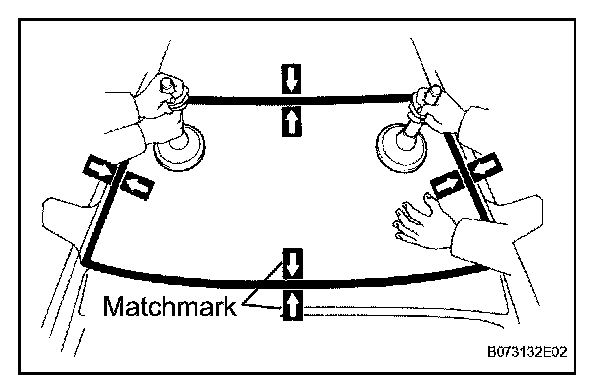 Matchmark

B073132E02