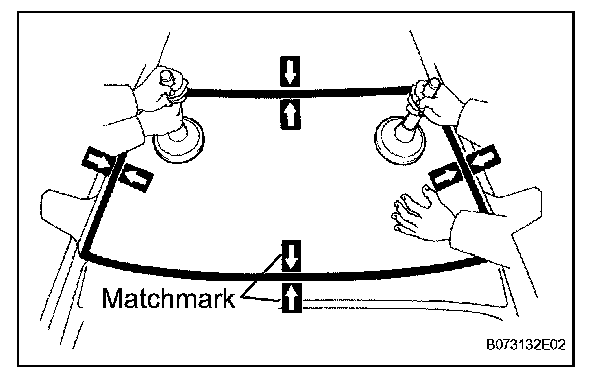 Matchmark

B073132E02