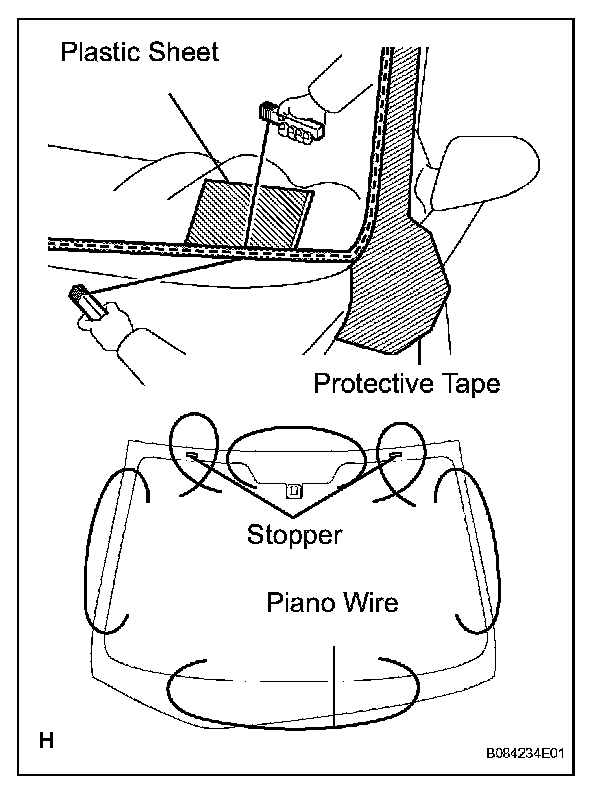 Plastic Sheet

Protective Tape

Stopper

Piano Wire

H

B084234E01