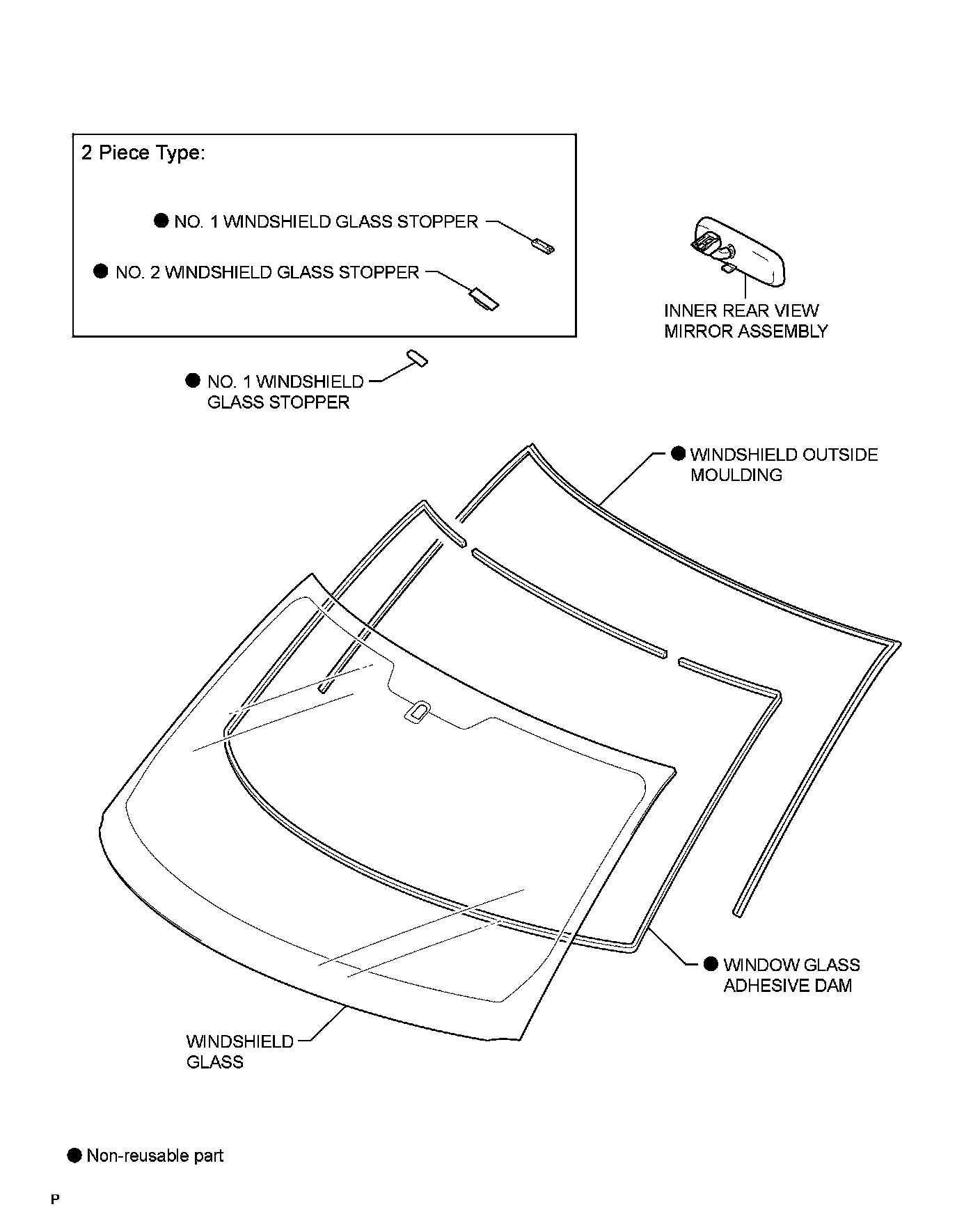 2 Piece Type:

● NO. 1 WINDSHIELD GLASS STOPPER

● NO. 2 WINDSHIELD GLASS STOPPER

INNER REAR VIEW MIRROR ASSEMBLY

● NO. 1 WINDSHIELD GLASS STOPPER

● WINDSHIELD OUTSIDE MOULDING

● WINDOW GLASS ADHESIVE DAM

WINDSHIELD GLASS

● Non-reusable part

P