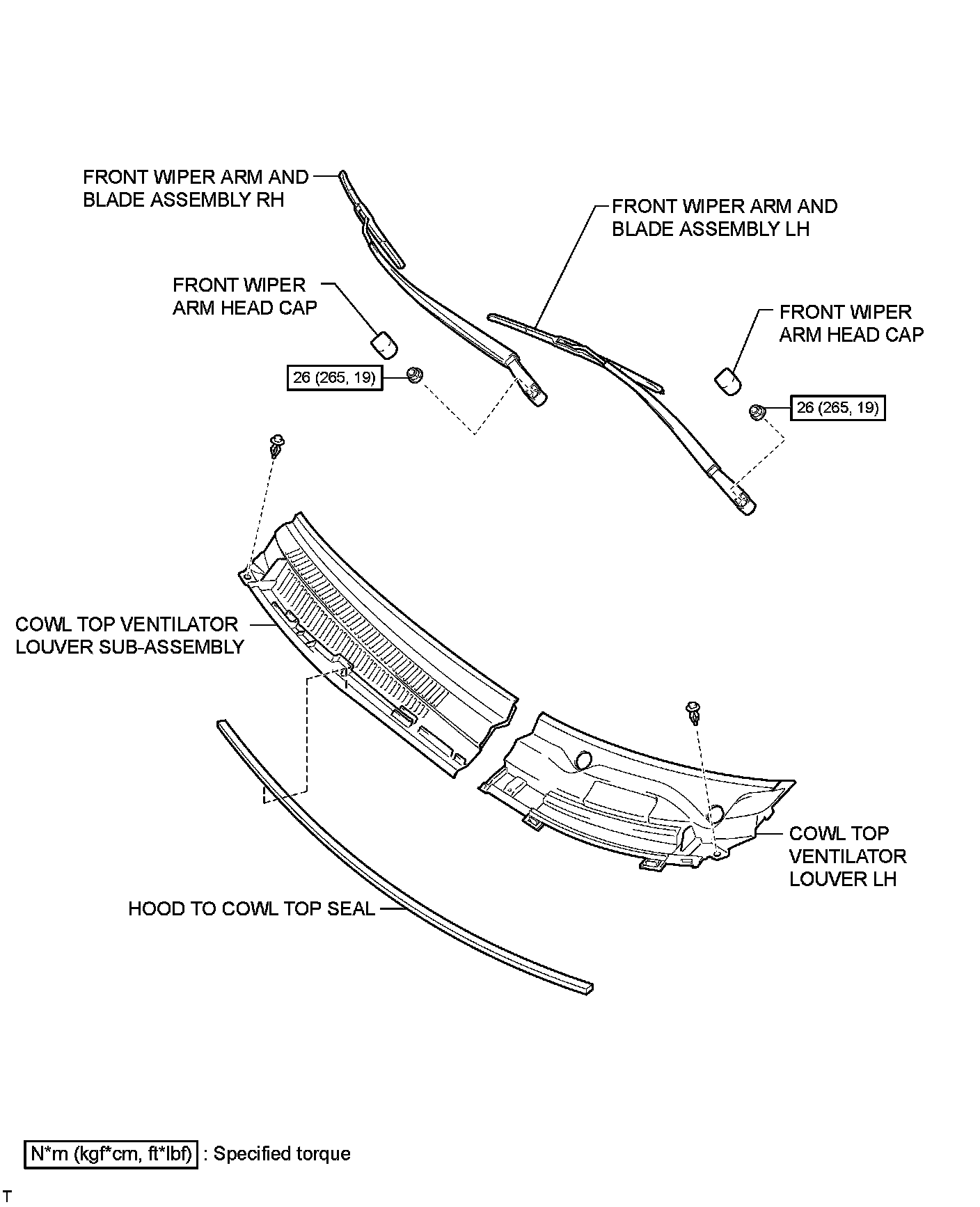 FRONT WIPER ARM AND BLADE ASSEMBLY RH

FRONT WIPER ARM AND BLADE ASSEMBLY LH

FRONT WIPER ARM HEAD CAP

FRONT WIPER ARM HEAD CAP

26 (265, 19)

26 (265, 19)

COWL TOP VENTILATOR LOUVER SUB-ASSEMBLY

COWL TOP VENTILATOR LOUVER LH

HOOD TO COWL TOP SEAL

N*m (kgf*cm, ft*lbf) : Specified torque

T