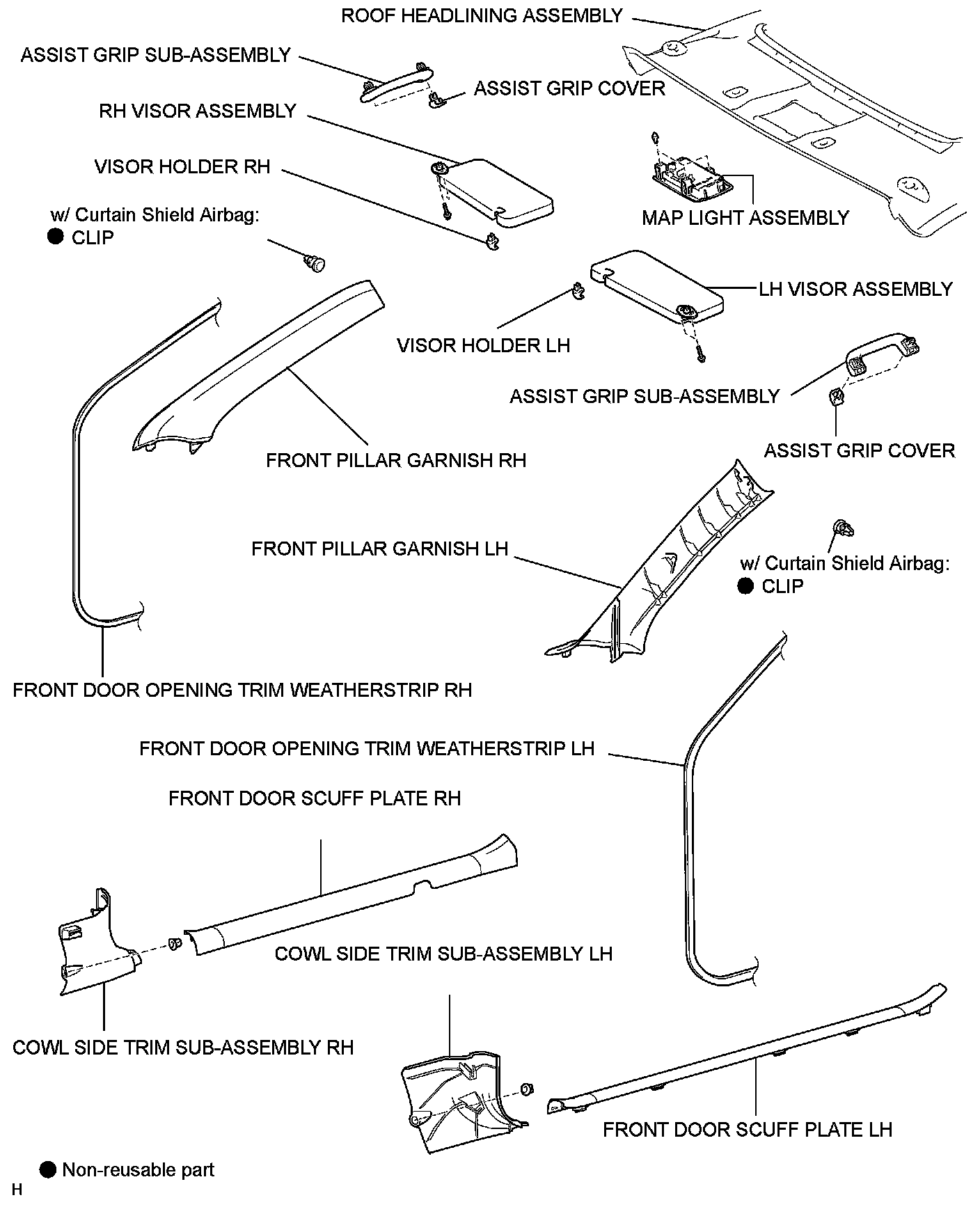 ROOF HEADLINING ASSEMBLY

ASSIST GRIP SUB-ASSEMBLY

ASSIST GRIP COVER

RH VISOR ASSEMBLY

VISOR HOLDER RH

w/ Curtain Shield Airbag:
● CLIP

MAP LIGHT ASSEMBLY

LH VISOR ASSEMBLY

VISOR HOLDER LH

ASSIST GRIP SUB-ASSEMBLY

ASSIST GRIP COVER

FRONT PILLAR GARNISH RH

FRONT PILLAR GARNISH LH

w/ Curtain Shield Airbag:
● CLIP

FRONT DOOR OPENING TRIM WEATHERSTRIP RH

FRONT DOOR OPENING TRIM WEATHERSTRIP LH

FRONT DOOR SCUFF PLATE RH

COWL SIDE TRIM SUB-ASSEMBLY LH

COWL SIDE TRIM SUB-ASSEMBLY RH

FRONT DOOR SCUFF PLATE LH

● Non-reusable part

H