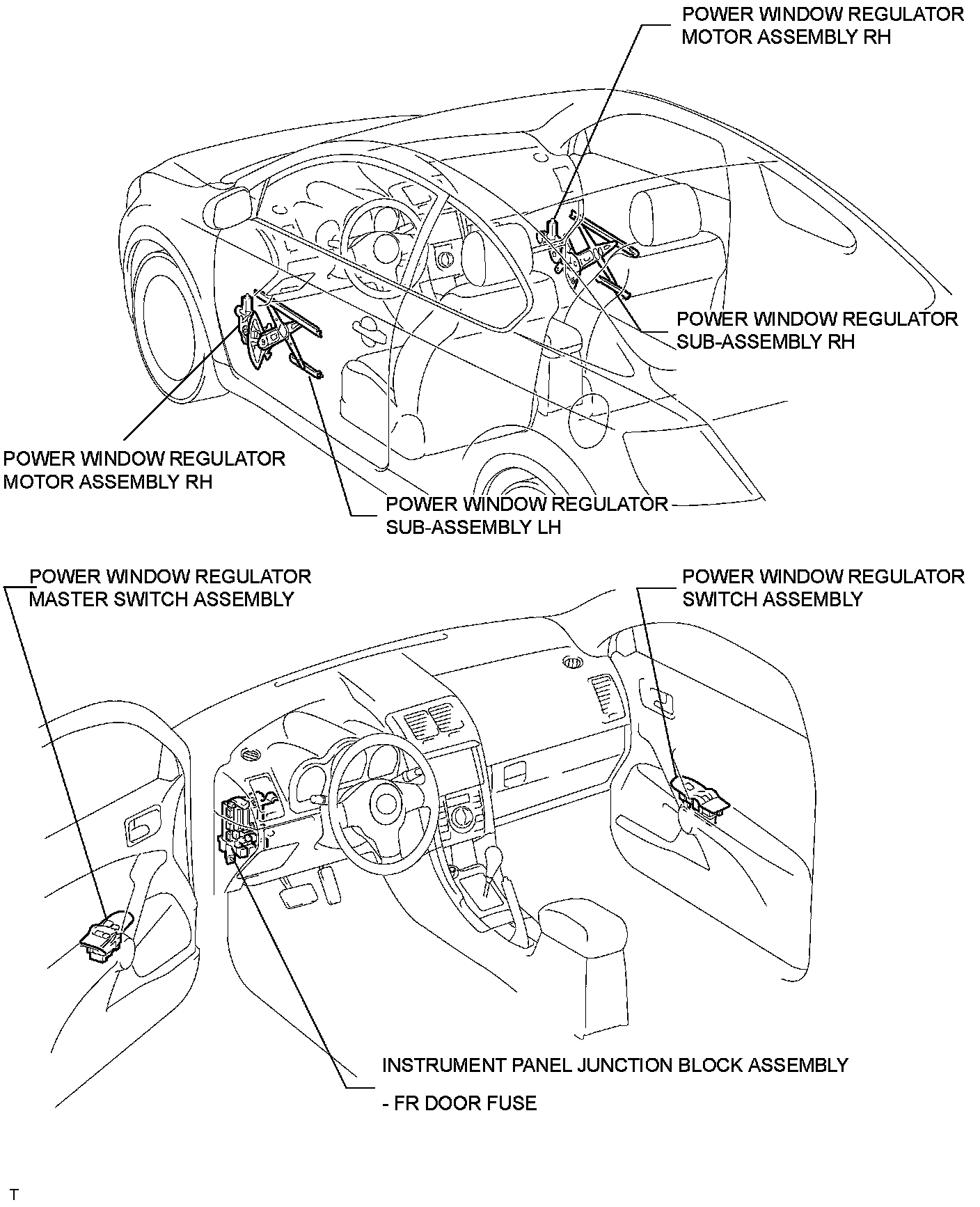 POWER WINDOW REGULATOR MOTOR ASSEMBLY RH

POWER WINDOW REGULATOR SUB-ASSEMBLY RH

POWER WINDOW REGULATOR MOTOR ASSEMBLY RH

POWER WINDOW REGULATOR SUB-ASSEMBLY LH

POWER WINDOW REGULATOR MASTER SWITCH ASSEMBLY

POWER WINDOW REGULATOR SWITCH ASSEMBLY

INSTRUMENT PANEL JUNCTION BLOCK ASSEMBLY

- FR DOOR FUSE

T