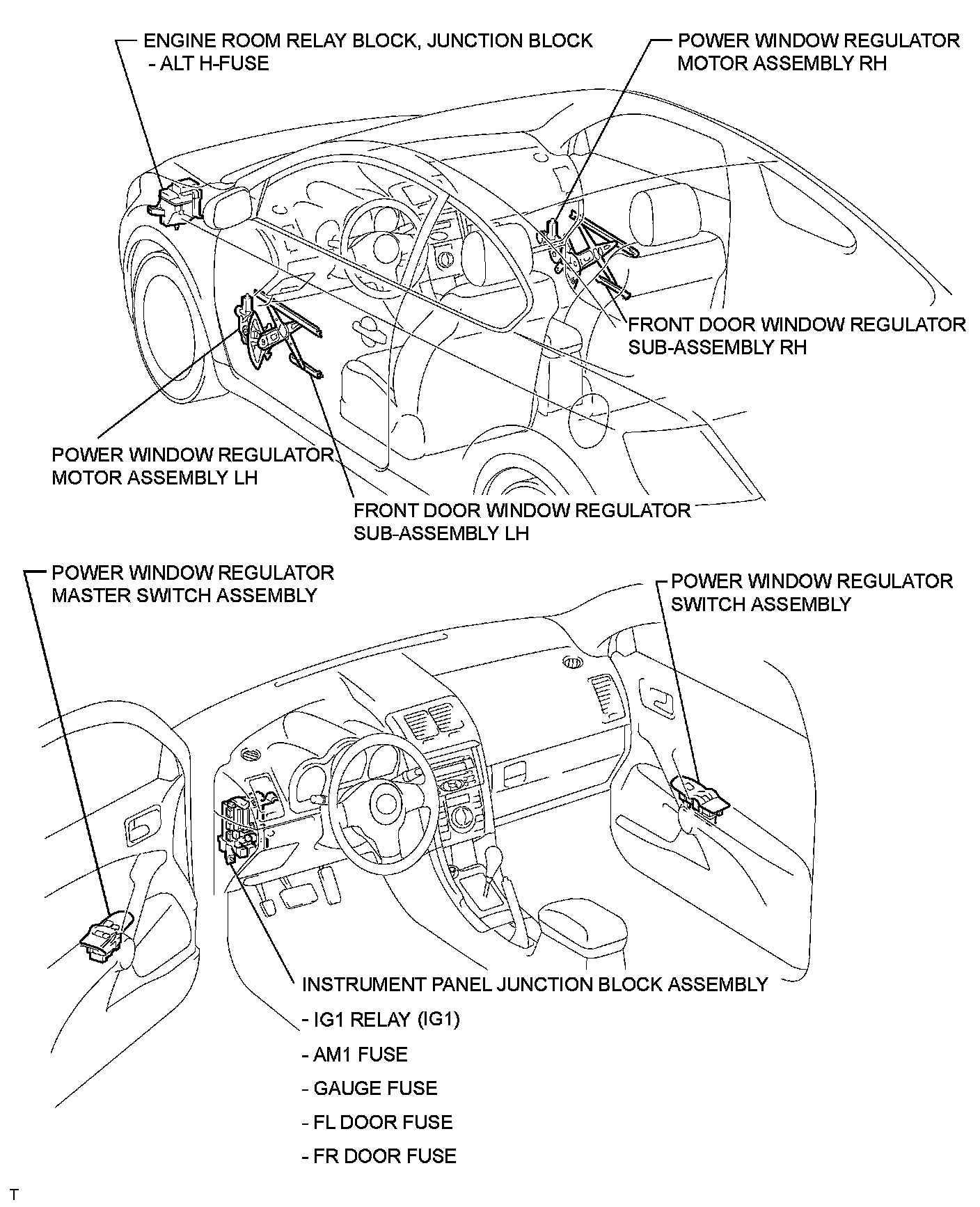 ENGINE ROOM RELAY BLOCK, JUNCTION BLOCK
- ALT H-FUSE

POWER WINDOW REGULATOR
MOTOR ASSEMBLY RH

FRONT DOOR WINDOW REGULATOR
SUB-ASSEMBLY RH

POWER WINDOW REGULATOR
MOTOR ASSEMBLY LH

FRONT DOOR WINDOW REGULATOR
SUB-ASSEMBLY LH

POWER WINDOW REGULATOR
MASTER SWITCH ASSEMBLY

POWER WINDOW REGULATOR
SWITCH ASSEMBLY

INSTRUMENT PANEL JUNCTION BLOCK ASSEMBLY
- IG1 RELAY (IG1)
- AM1 FUSE
- GAUGE FUSE
- FL DOOR FUSE
- FR DOOR FUSE

T