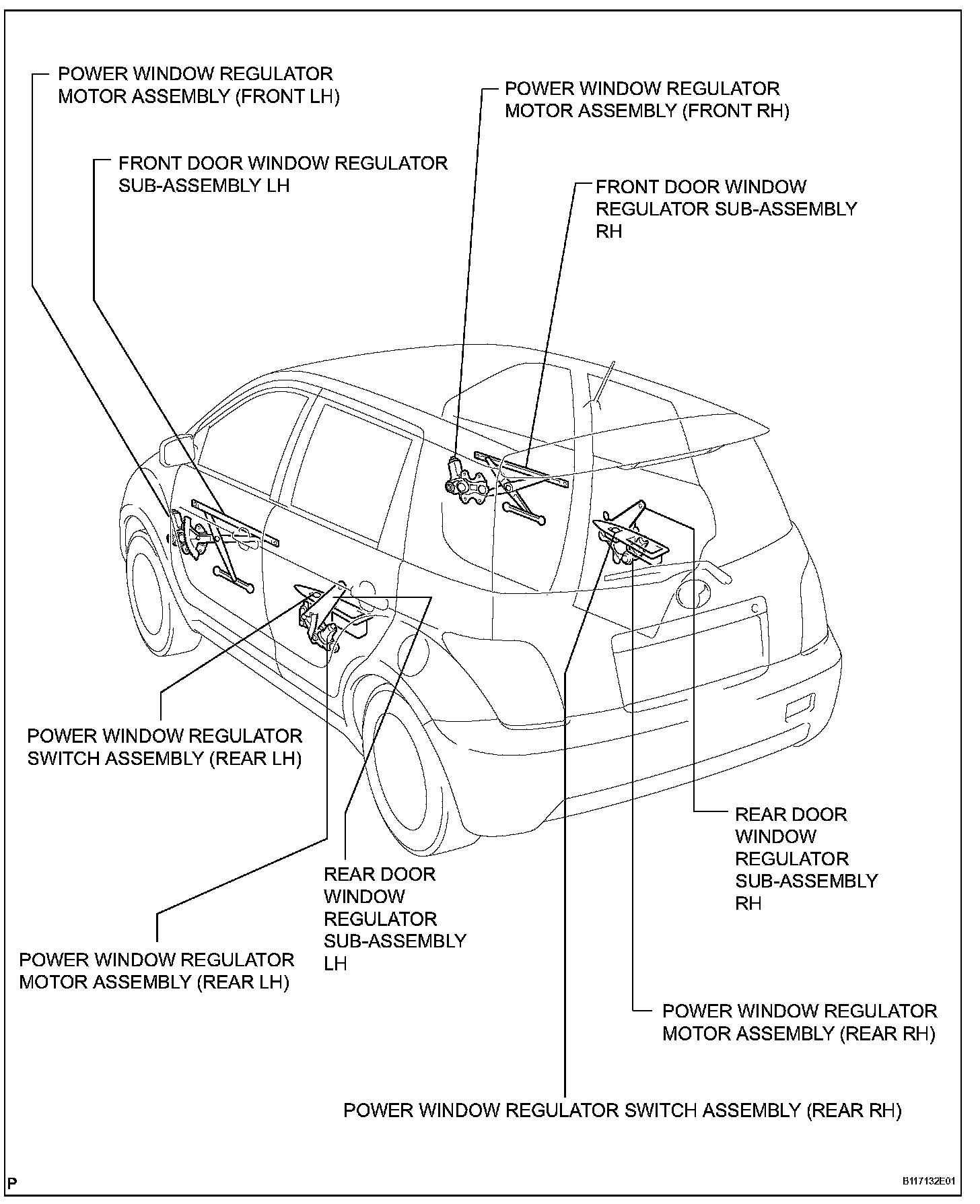 POWER WINDOW REGULATOR MOTOR ASSEMBLY (FRONT LH)

POWER WINDOW REGULATOR MOTOR ASSEMBLY (FRONT RH)

FRONT DOOR WINDOW REGULATOR SUB-ASSEMBLY LH

FRONT DOOR WINDOW REGULATOR SUB-ASSEMBLY RH

POWER WINDOW REGULATOR SWITCH ASSEMBLY (REAR LH)

REAR DOOR WINDOW REGULATOR SUB-ASSEMBLY RH

REAR DOOR WINDOW REGULATOR SUB-ASSEMBLY LH

POWER WINDOW REGULATOR MOTOR ASSEMBLY (REAR LH)

POWER WINDOW REGULATOR MOTOR ASSEMBLY (REAR RH)

POWER WINDOW REGULATOR SWITCH ASSEMBLY (REAR RH)

P

B117132E01