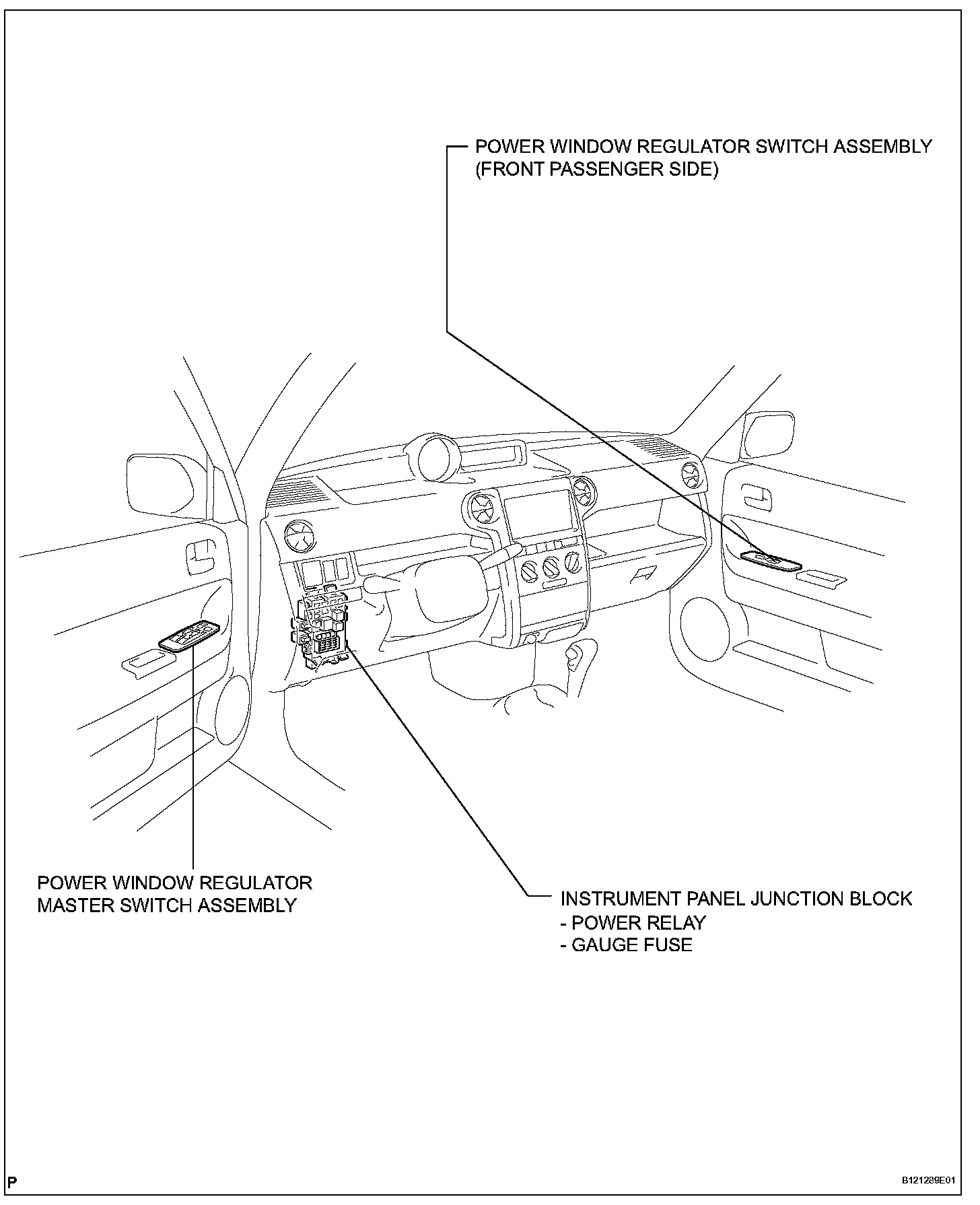 POWER WINDOW REGULATOR SWITCH ASSEMBLY (FRONT PASSENGER SIDE)

POWER WINDOW REGULATOR MASTER SWITCH ASSEMBLY

INSTRUMENT PANEL JUNCTION BLOCK
- POWER RELAY
- GAUGE FUSE

P

B121289E01