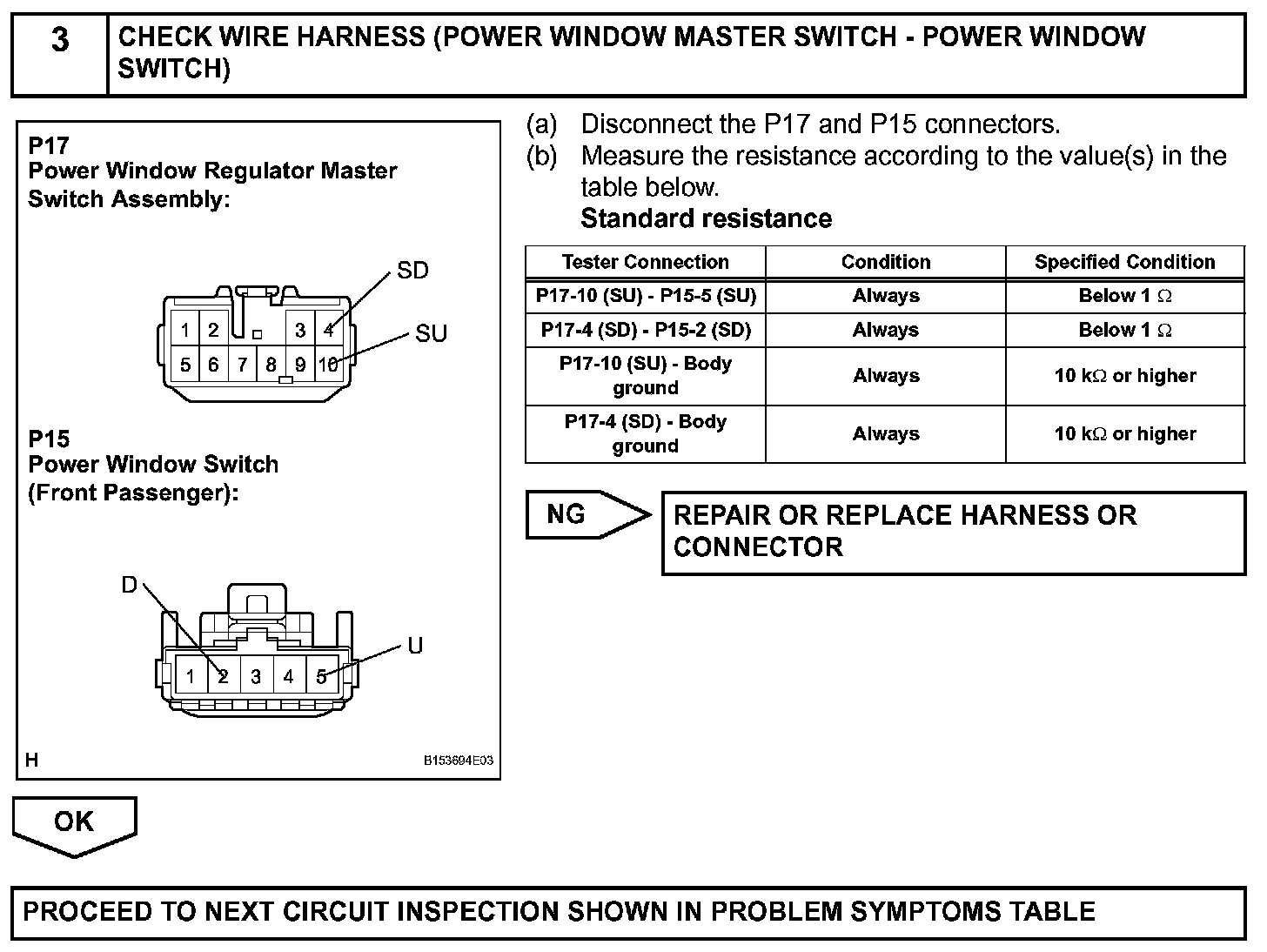 3 CHECK WIRE HARNESS (POWER WINDOW MASTER SWITCH - POWER WINDOW SWITCH)

P17
Power Window Regulator Master Switch Assembly:

SD
SU
1 2 3 4
5 6 7 8 9 10

P15
Power Window Switch (Front Passenger):

D
U
1 2 3 4 5

H
B153694E03

(a) Disconnect the P17 and P15 connectors.
(b) Measure the resistance according to the value(s) in the table below.
Standard resistance

| Tester Connection | Condition | Specified Condition |
|---|---|---|
| P17-10 (SU) - P15-5 (SU) | Always | Below 1 $\Omega$ |
| P17-4 (SD) - P15-2 (SD) | Always | Below 1 $\Omega$ |
| P17-10 (SU) - Body ground | Always | 10 k$\Omega$ or higher |
| P17-4 (SD) - Body ground | Always | 10 k$\Omega$ or higher |

NG
REPAIR OR REPLACE HARNESS OR CONNECTOR

OK

PROCEED TO NEXT CIRCUIT INSPECTION SHOWN IN PROBLEM SYMPTOMS TABLE