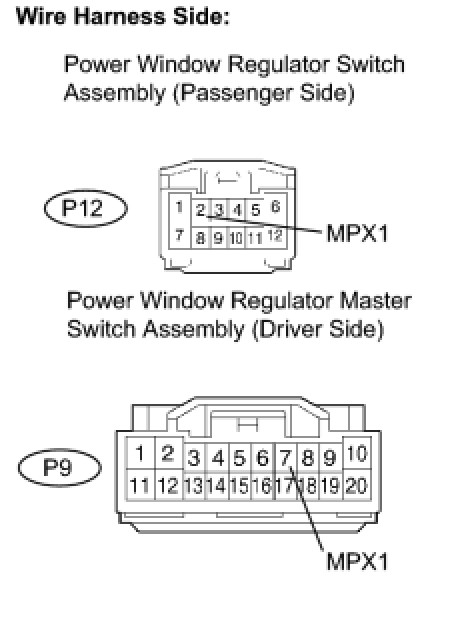 Wire Harness Side:

Power Window Regulator Switch Assembly (Passenger Side)

P12

1 2 3 4 5 6
7 8 9 10 11 12

MPX1

Power Window Regulator Master Switch Assembly (Driver Side)

P9

1 2 3 4 5 6 7 8 9 10
11 12 13 14 15 16 17 18 19 20

MPX1