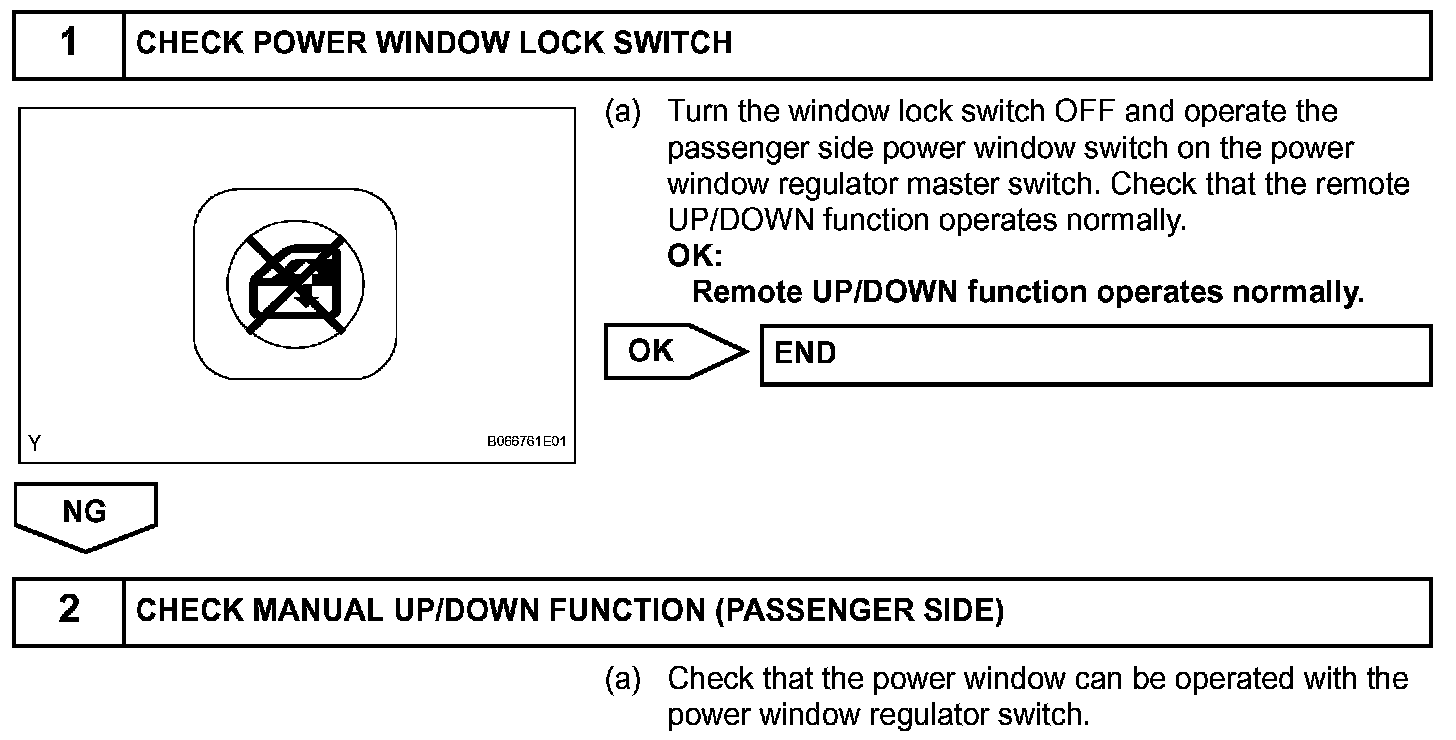 1 CHECK POWER WINDOW LOCK SWITCH

Y

B066761E01

(a) Turn the window lock switch OFF and operate the passenger side power window switch on the power window regulator master switch. Check that the remote UP/DOWN function operates normally.

OK:

Remote UP/DOWN function operates normally.

OK

END

NG

2 CHECK MANUAL UP/DOWN FUNCTION (PASSENGER SIDE)

(a) Check that the power window can be operated with the power window regulator switch.