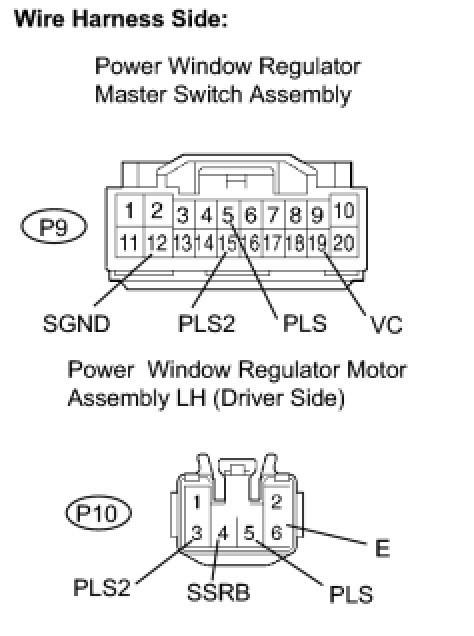 Wire Harness Side:

Power Window Regulator Master Switch Assembly

P9

1 2 3 4 5 6 7 8 9 10
11 12 13 14 15 16 17 18 19 20

SGND PLS2 PLS VC

Power Window Regulator Motor Assembly LH (Driver Side)

P10

1 2
3 4 5 6

E

PLS2 SSRB PLS