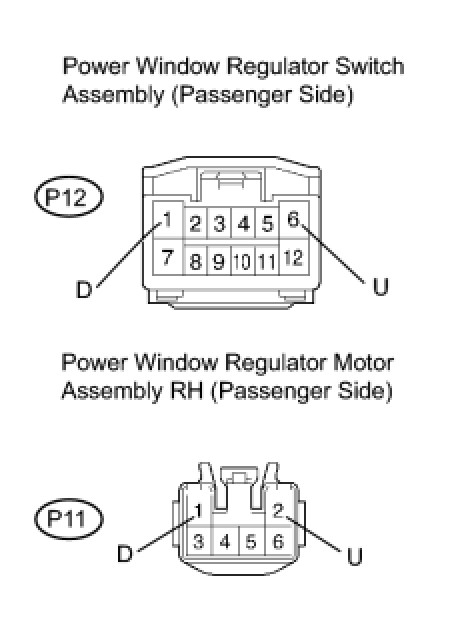 Power Window Regulator Switch Assembly (Passenger Side)

P12

1 2 3 4 5 6
7 8 9 10 11 12

D

U

Power Window Regulator Motor Assembly RH (Passenger Side)

P11

1 2
3 4 5 6

D

U