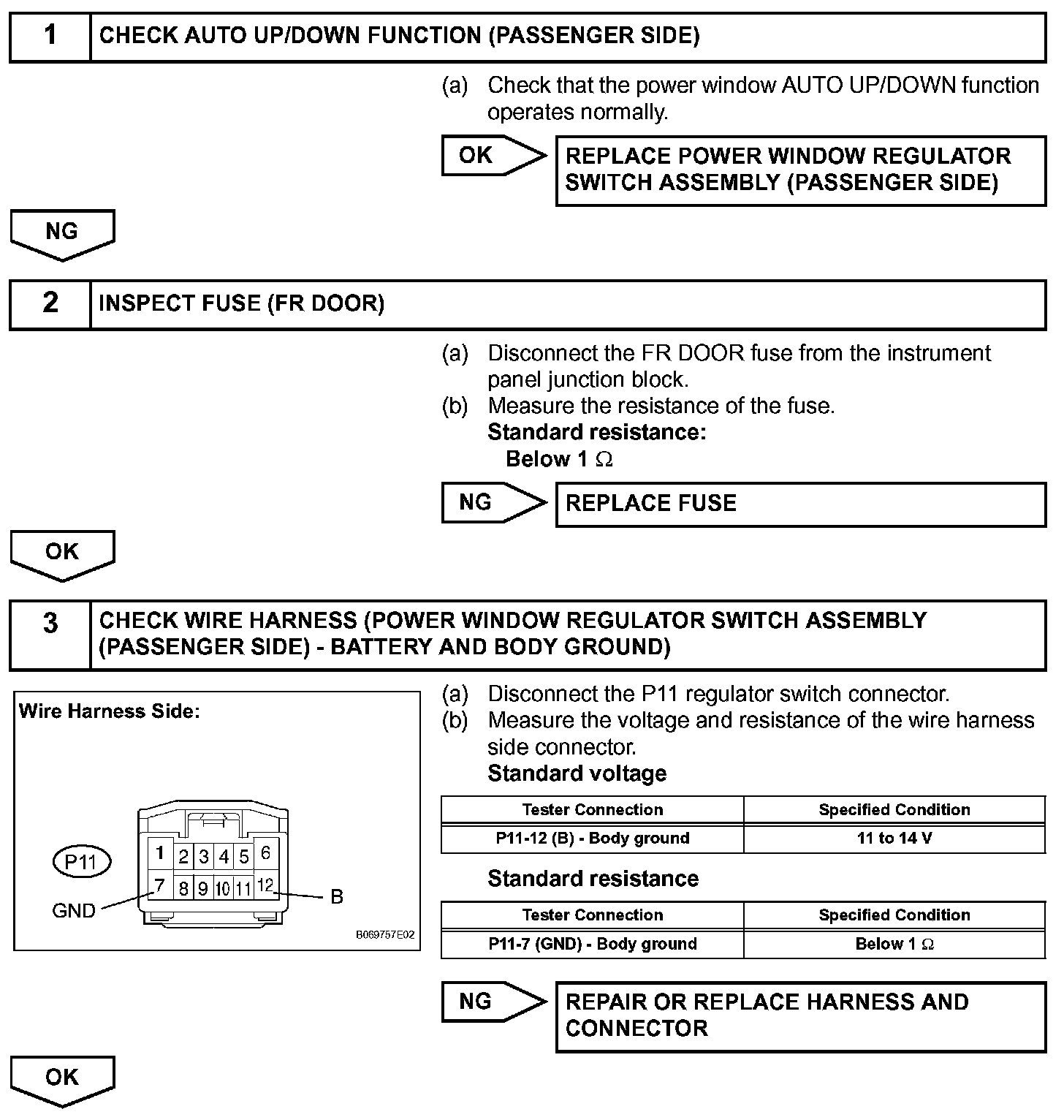 1 CHECK AUTO UP/DOWN FUNCTION (PASSENGER SIDE)

(a) Check that the power window AUTO UP/DOWN function operates normally.

OK

REPLACE POWER WINDOW REGULATOR SWITCH ASSEMBLY (PASSENGER SIDE)

NG

2 INSPECT FUSE (FR DOOR)

(a) Disconnect the FR DOOR fuse from the instrument panel junction block.
(b) Measure the resistance of the fuse.
Standard resistance:
Below 1 $\Omega$

NG

REPLACE FUSE

OK

3 CHECK WIRE HARNESS (POWER WINDOW REGULATOR SWITCH ASSEMBLY (PASSENGER SIDE) - BATTERY AND BODY GROUND)

Wire Harness Side:

P11

1 2 3 4 5 6
7 8 9 10 11 12

GND

B

B069757E02

(a) Disconnect the P11 regulator switch connector.
(b) Measure the voltage and resistance of the wire harness side connector.
Standard voltage

| Tester Connection | Specified Condition |
|---|---|
| P11-12 (B) - Body ground | 11 to 14 V |

Standard resistance

| Tester Connection | Specified Condition |
|---|---|
| P11-7 (GND) - Body ground | Below 1 $\Omega$ |

NG

REPAIR OR REPLACE HARNESS AND CONNECTOR

OK