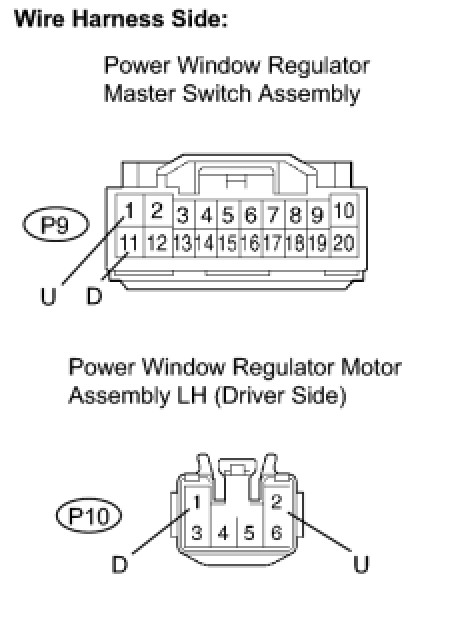 Wire Harness Side:

Power Window Regulator Master Switch Assembly

P9

1 2 3 4 5 6 7 8 9 10
11 12 13 14 15 16 17 18 19 20

U D

Power Window Regulator Motor Assembly LH (Driver Side)

P10

1 2
3 4 5 6

D U