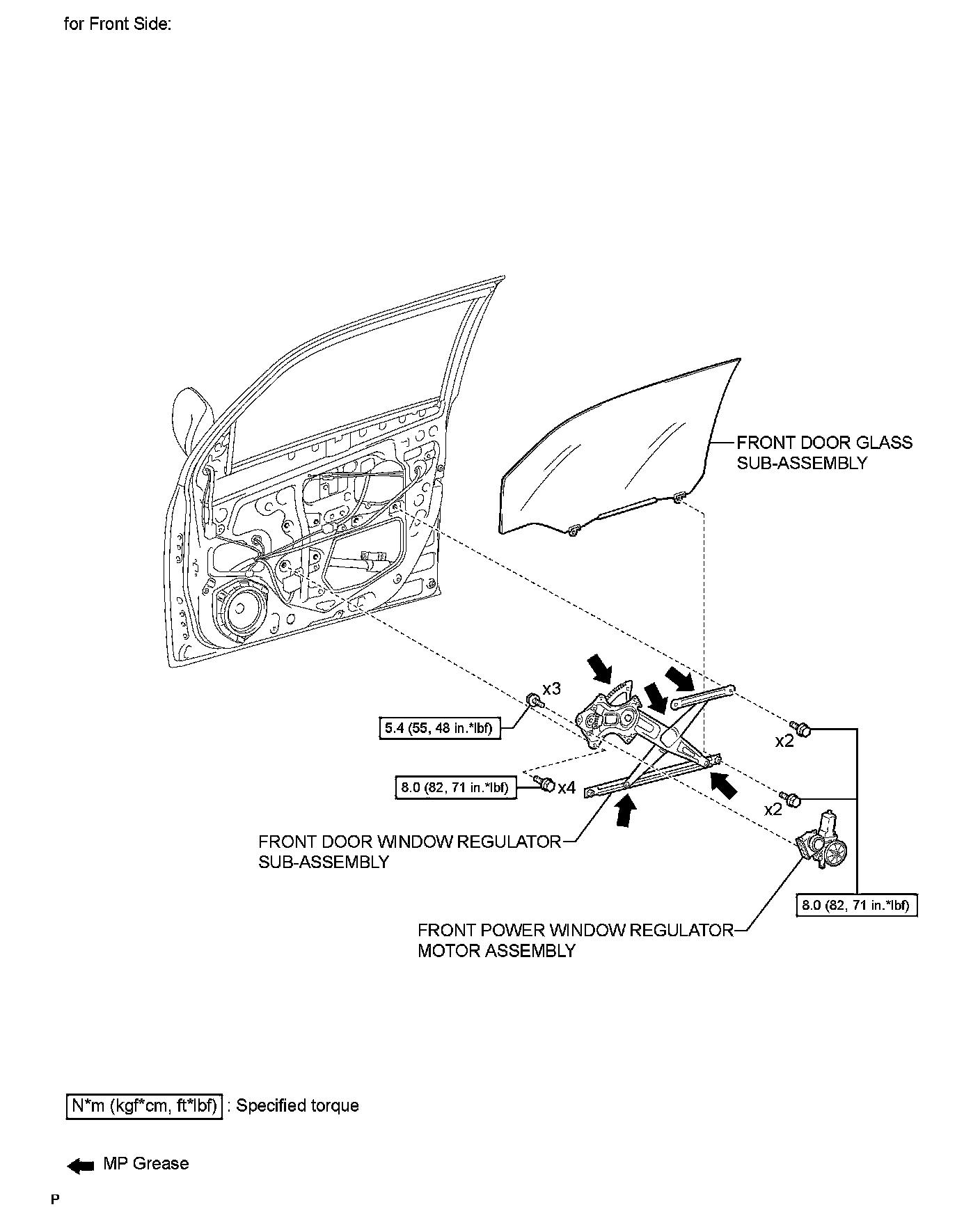 for Front Side:

FRONT DOOR GLASS SUB-ASSEMBLY

x3

5.4 (55, 48 in.*lbf)

x2

8.0 (82, 71 in.*lbf)

x4

x2

FRONT DOOR WINDOW REGULATOR SUB-ASSEMBLY

8.0 (82, 71 in.*lbf)

FRONT POWER WINDOW REGULATOR MOTOR ASSEMBLY

N*m (kgf*cm, ft*lbf) : Specified torque

MP Grease

P