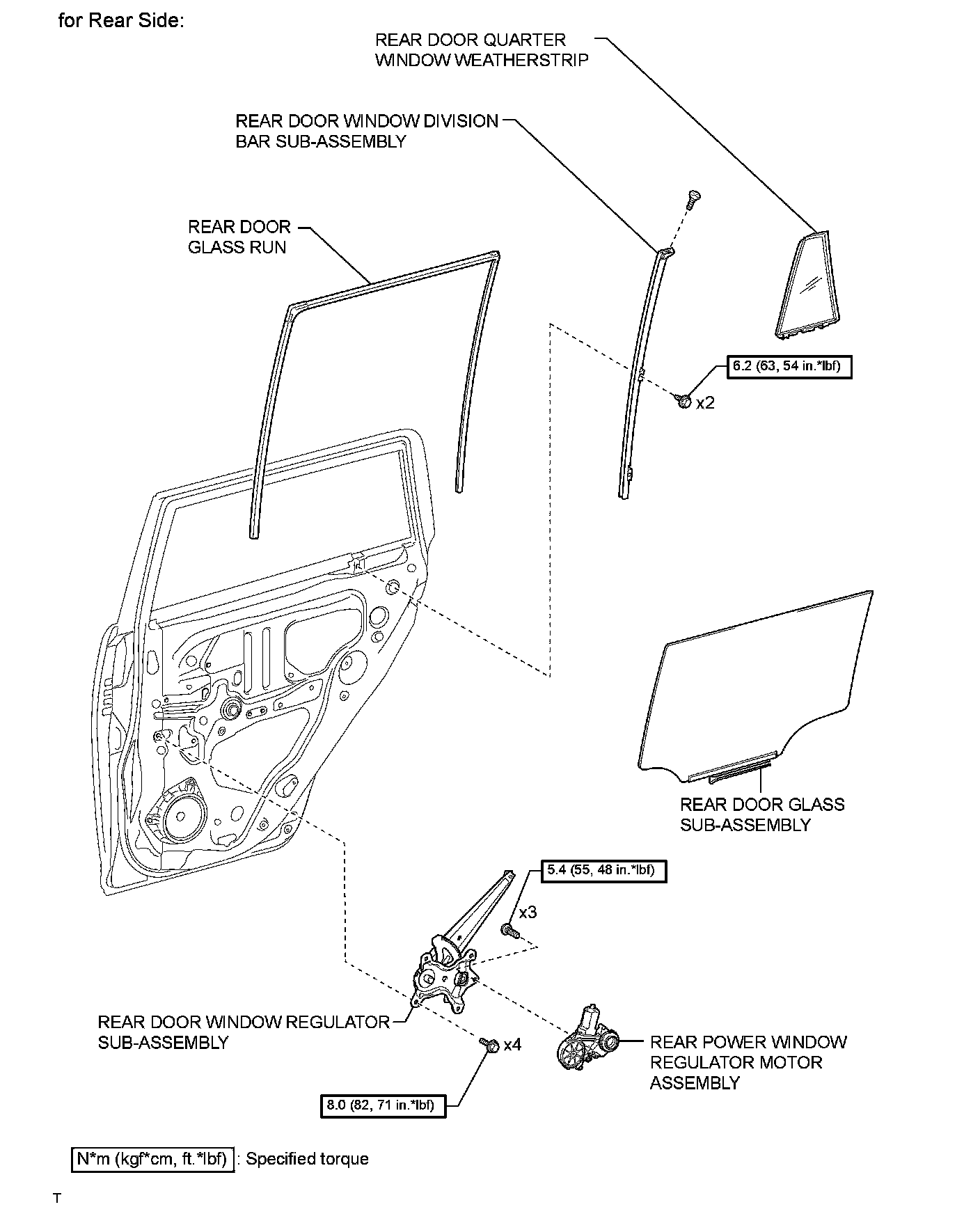 for Rear Side:

REAR DOOR QUARTER WINDOW WEATHERSTRIP

REAR DOOR WINDOW DIVISION BAR SUB-ASSEMBLY

REAR DOOR GLASS RUN

6.2 (63, 54 in.*lbf)

x2

REAR DOOR GLASS SUB-ASSEMBLY

5.4 (55, 48 in.*lbf)

x3

REAR DOOR WINDOW REGULATOR SUB-ASSEMBLY

x4

REAR POWER WINDOW REGULATOR MOTOR ASSEMBLY

8.0 (82, 71 in.*lbf)

N*m (kgf*cm, ft.*lbf) : Specified torque

T