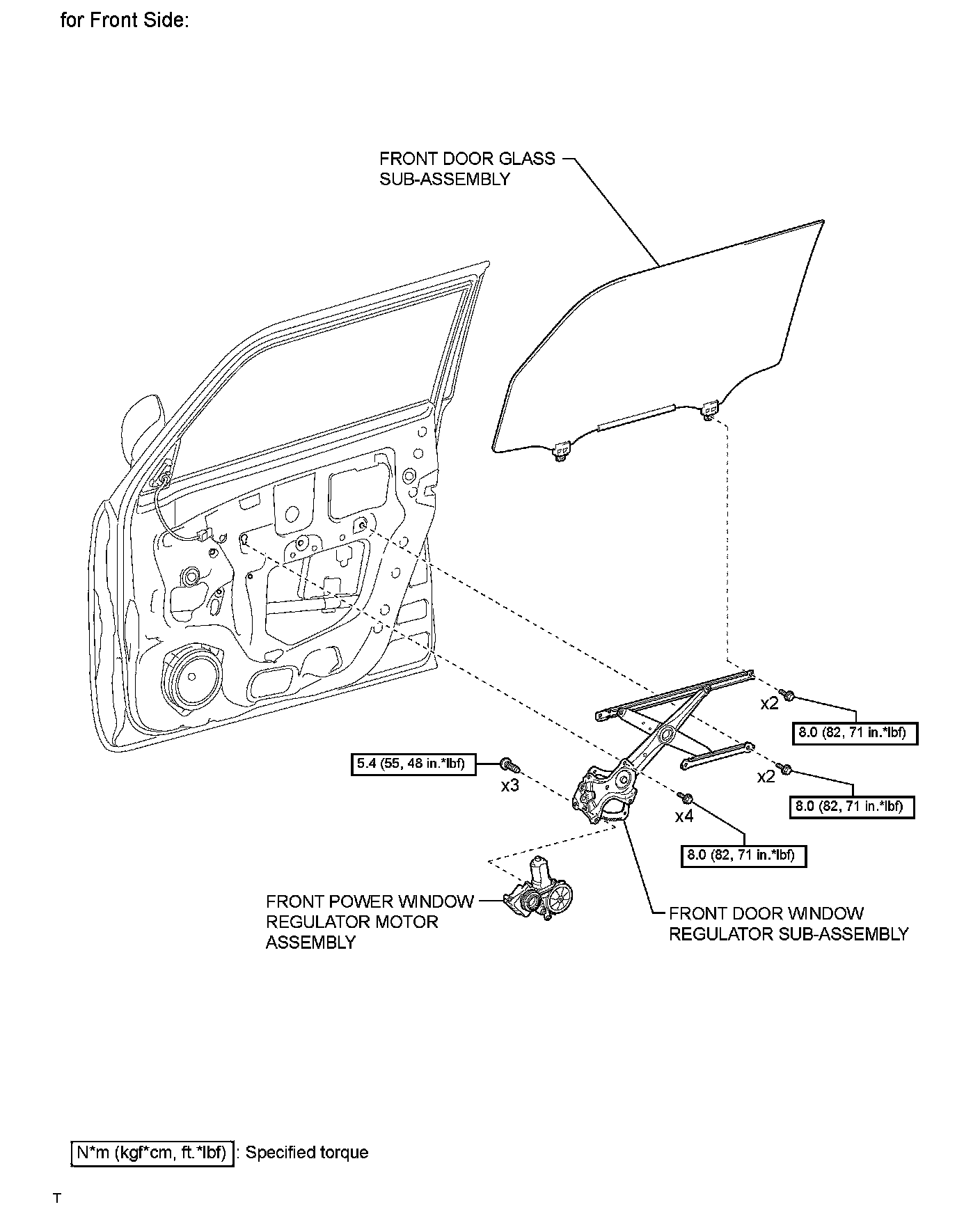 for Front Side:

FRONT DOOR GLASS SUB-ASSEMBLY

x2

8.0 (82, 71 in.*lbf)

5.4 (55, 48 in.*lbf)

x3

x2

8.0 (82, 71 in.*lbf)

x4

8.0 (82, 71 in.*lbf)

FRONT POWER WINDOW REGULATOR MOTOR ASSEMBLY

FRONT DOOR WINDOW REGULATOR SUB-ASSEMBLY

N*m (kgf*cm, ft.*lbf) : Specified torque

T