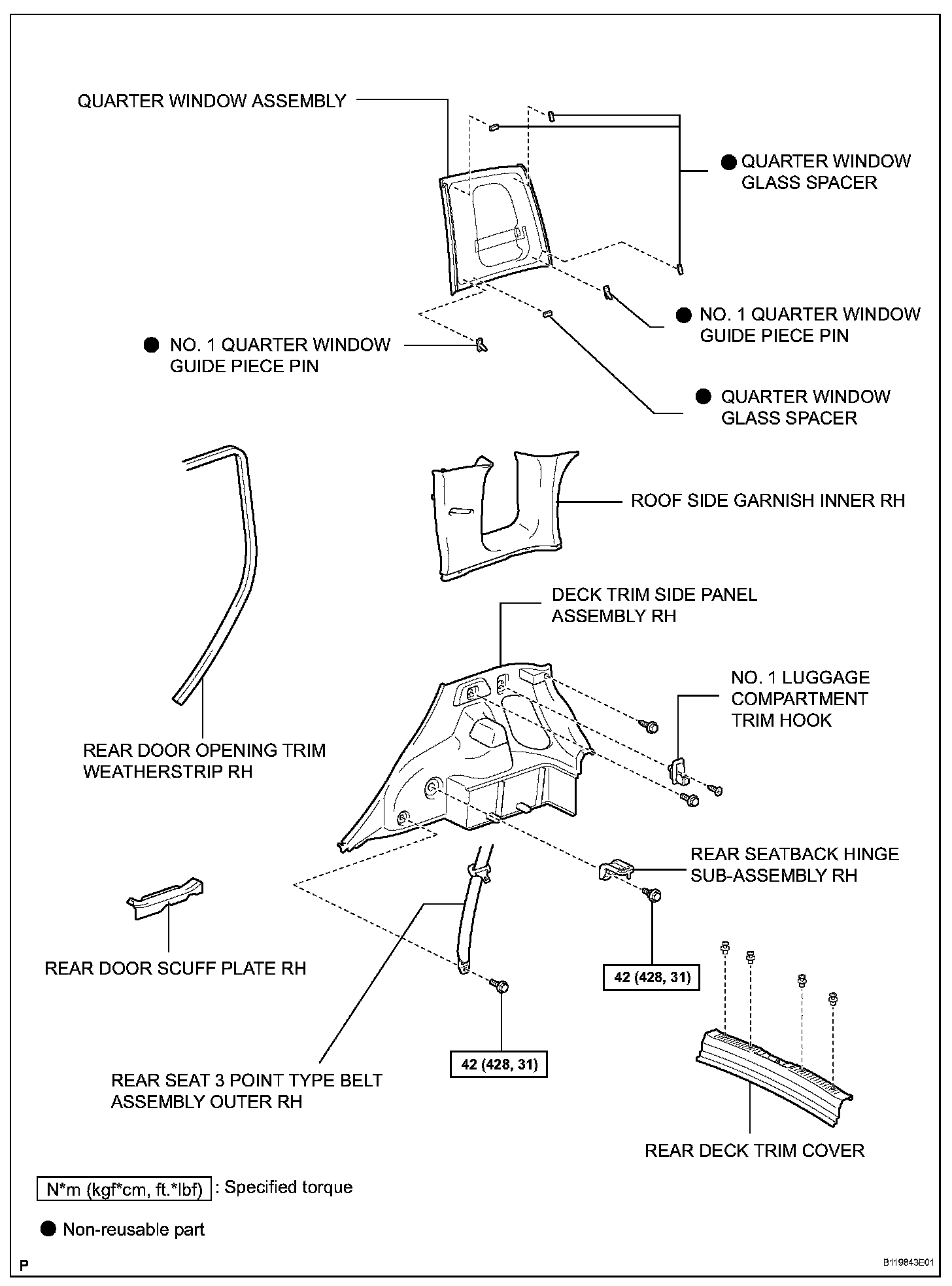 QUARTER WINDOW ASSEMBLY

● QUARTER WINDOW GLASS SPACER

● NO. 1 QUARTER WINDOW GUIDE PIECE PIN

● NO. 1 QUARTER WINDOW GUIDE PIECE PIN

● QUARTER WINDOW GLASS SPACER

ROOF SIDE GARNISH INNER RH

DECK TRIM SIDE PANEL ASSEMBLY RH

NO. 1 LUGGAGE COMPARTMENT TRIM HOOK

REAR DOOR OPENING TRIM WEATHERSTRIP RH

REAR SEATBACK HINGE SUB-ASSEMBLY RH

REAR DOOR SCUFF PLATE RH

42 (428, 31)

42 (428, 31)

REAR SEAT 3 POINT TYPE BELT ASSEMBLY OUTER RH

REAR DECK TRIM COVER

N*m (kgf*cm, ft.*lbf) : Specified torque

● Non-reusable part

P

B119843E01