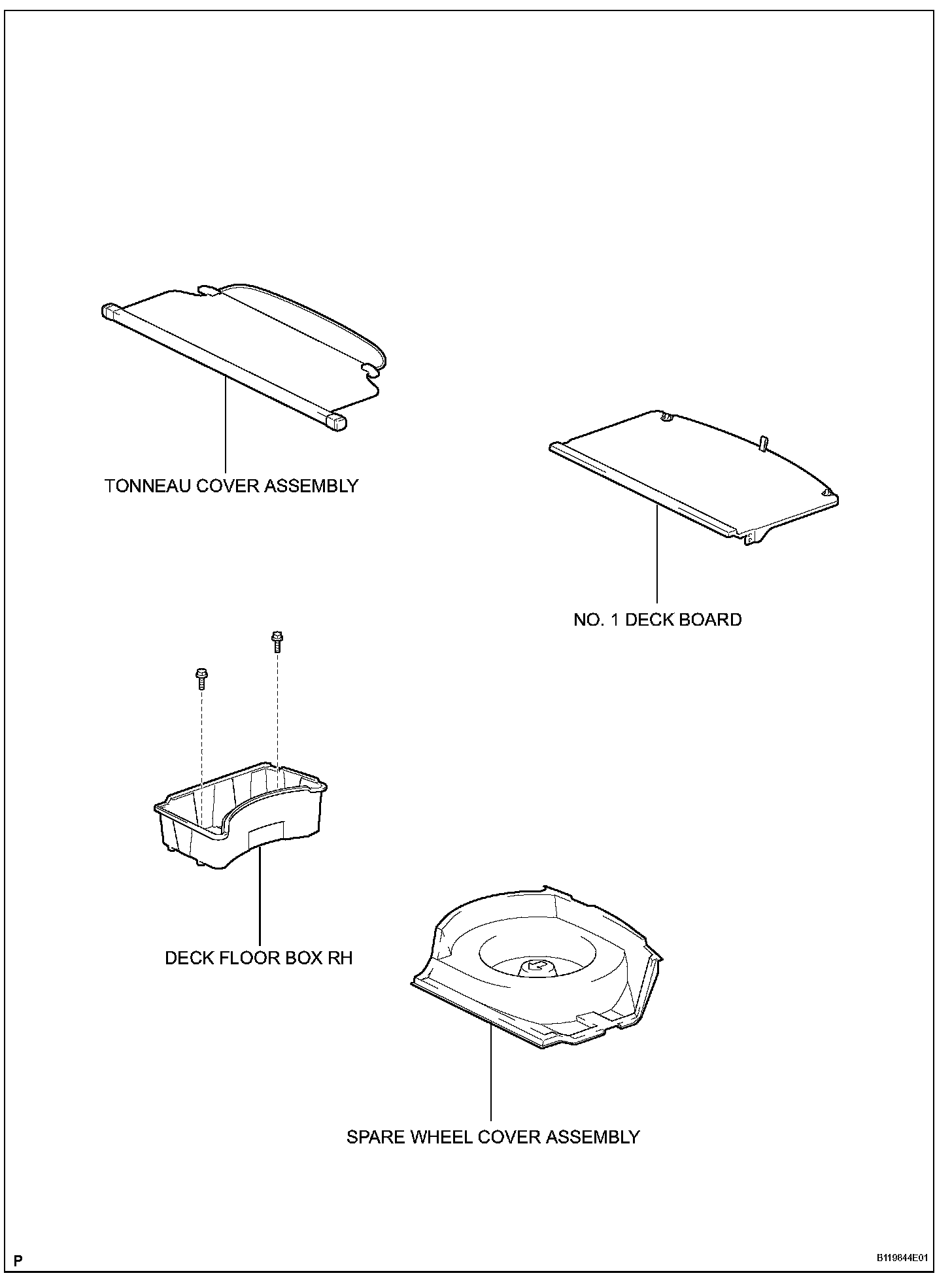 TONNEAU COVER ASSEMBLY

NO. 1 DECK BOARD

DECK FLOOR BOX RH

SPARE WHEEL COVER ASSEMBLY

P

B119844E01