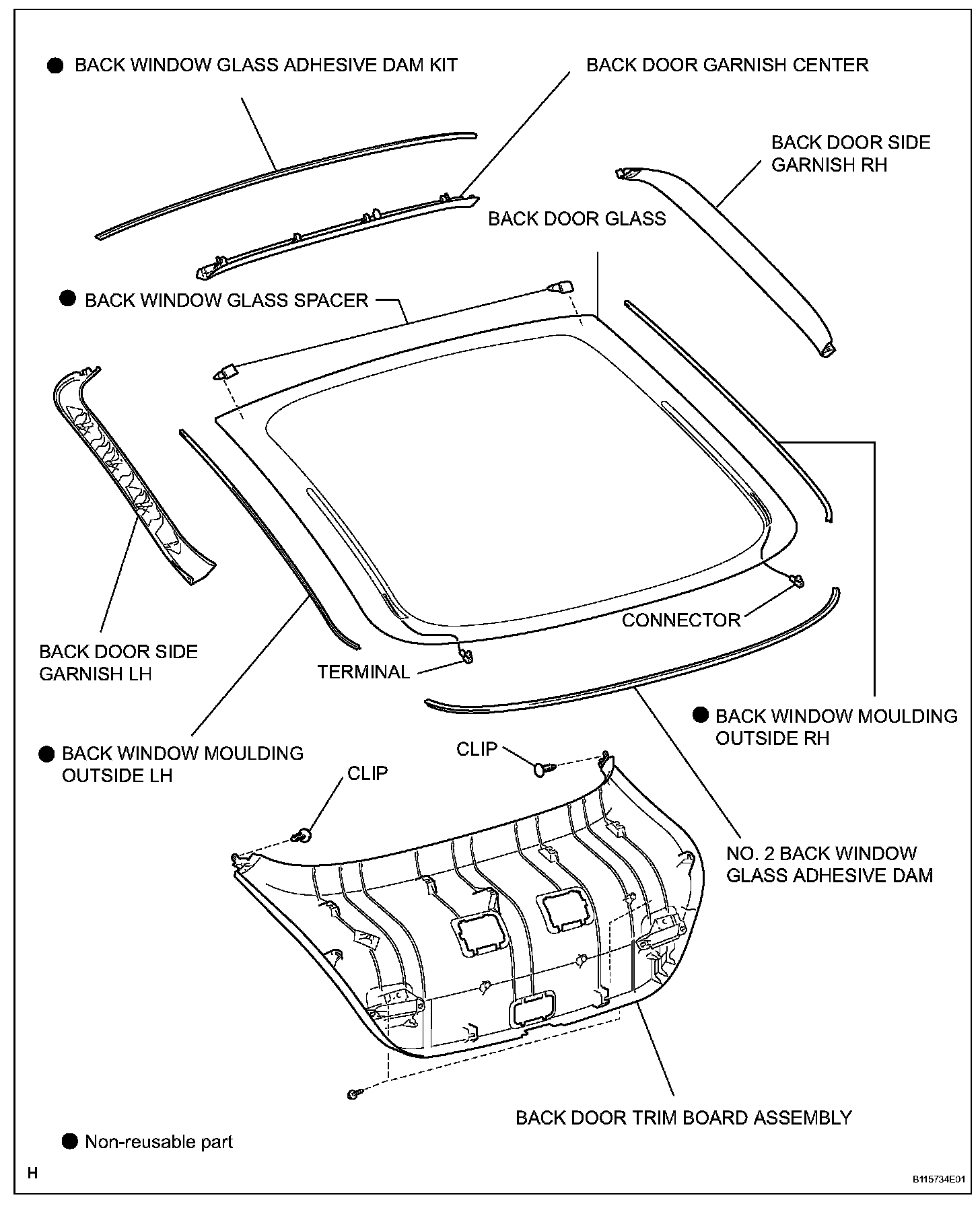 ● BACK WINDOW GLASS ADHESIVE DAM KIT

BACK DOOR GARNISH CENTER

BACK DOOR SIDE GARNISH RH

BACK DOOR GLASS

● BACK WINDOW GLASS SPACER

CONNECTOR

BACK DOOR SIDE GARNISH LH

TERMINAL

● BACK WINDOW MOULDING OUTSIDE RH

● BACK WINDOW MOULDING OUTSIDE LH

CLIP

CLIP

NO. 2 BACK WINDOW GLASS ADHESIVE DAM

BACK DOOR TRIM BOARD ASSEMBLY

● Non-reusable part

H

B115734E01