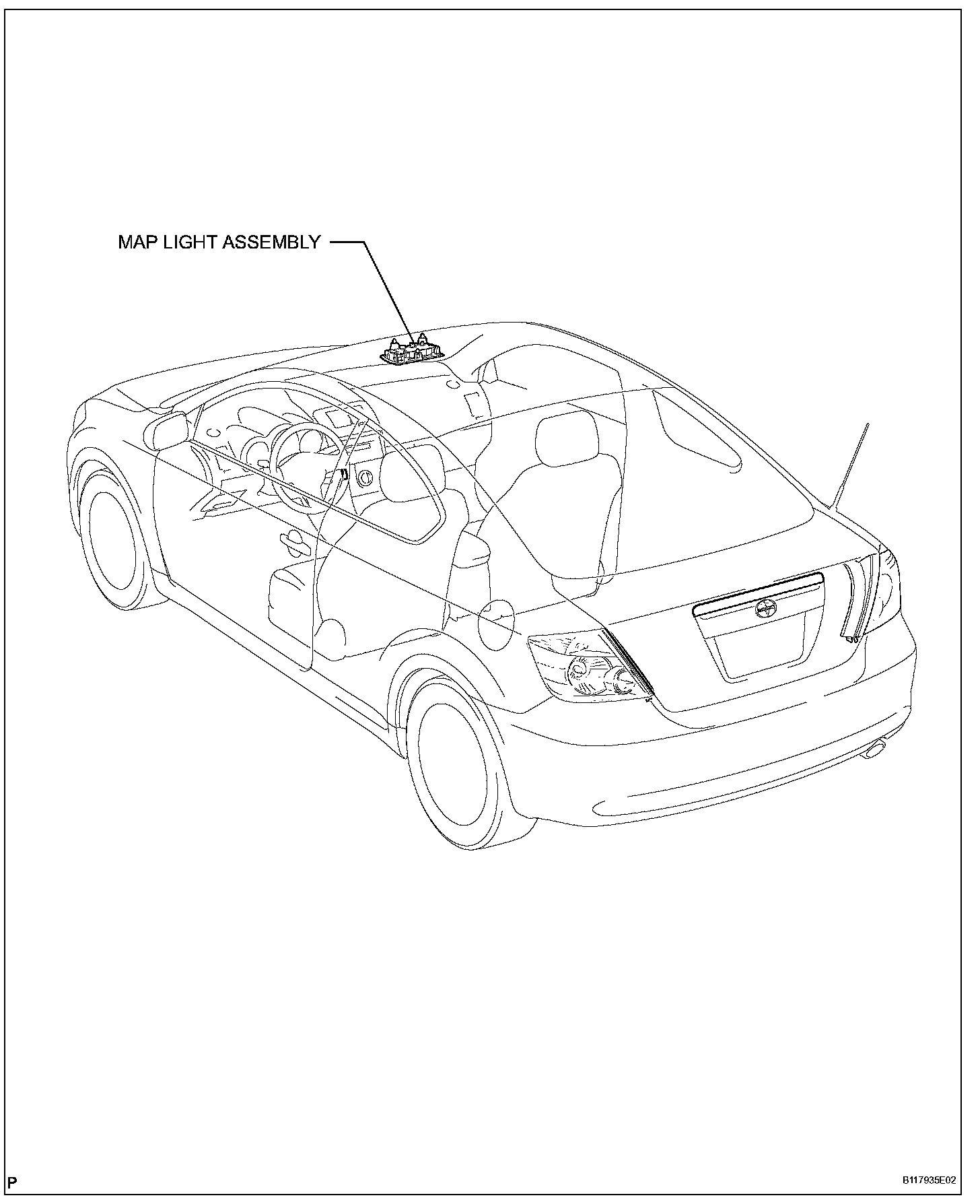 MAP LIGHT ASSEMBLY

P

B117935E02