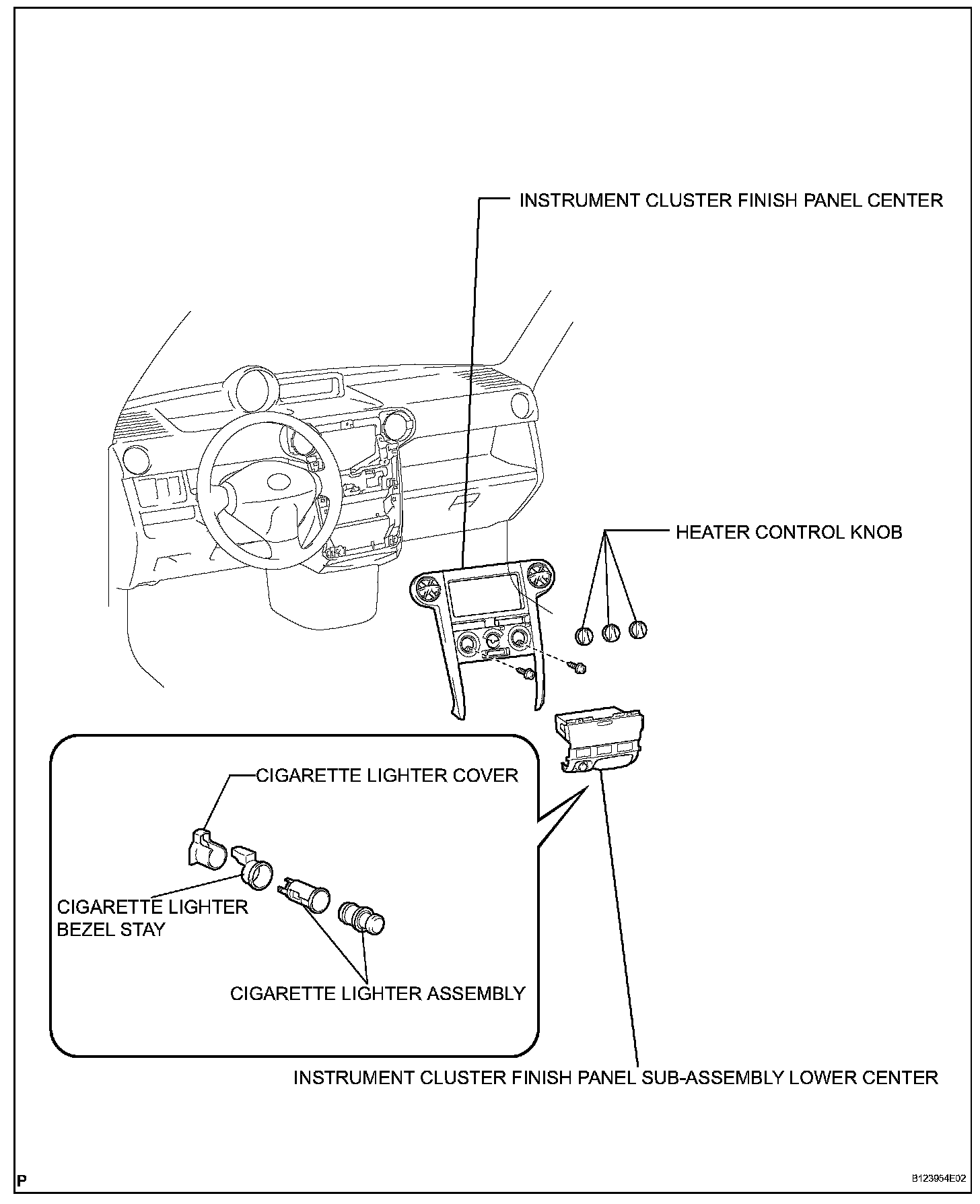 INSTRUMENT CLUSTER FINISH PANEL CENTER

HEATER CONTROL KNOB

CIGARETTE LIGHTER COVER

CIGARETTE LIGHTER BEZEL STAY

CIGARETTE LIGHTER ASSEMBLY

INSTRUMENT CLUSTER FINISH PANEL SUB-ASSEMBLY LOWER CENTER

P

B123954E02