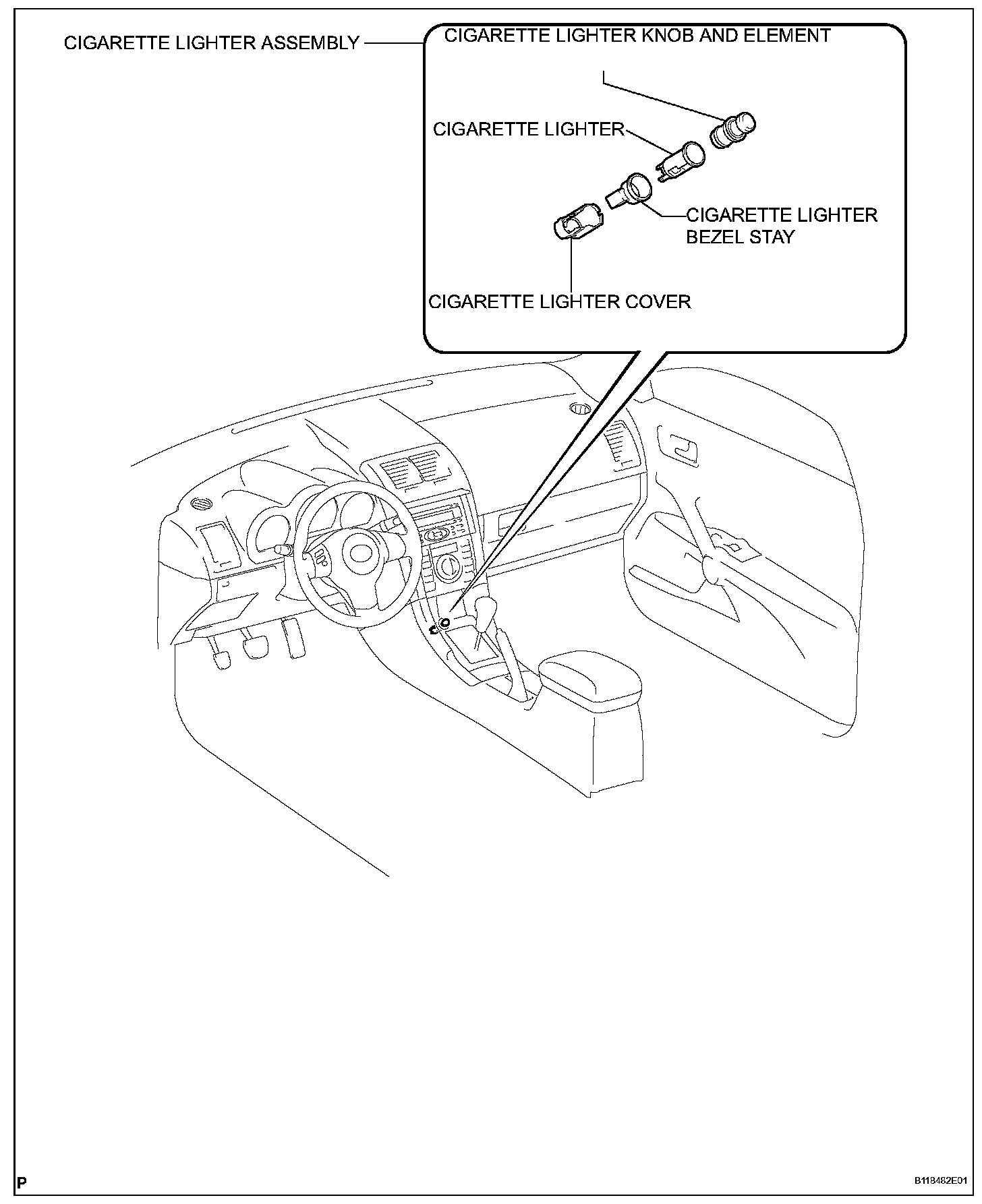 CIGARETTE LIGHTER ASSEMBLY

CIGARETTE LIGHTER KNOB AND ELEMENT

CIGARETTE LIGHTER

CIGARETTE LIGHTER BEZEL STAY

CIGARETTE LIGHTER COVER

P

B118482E01