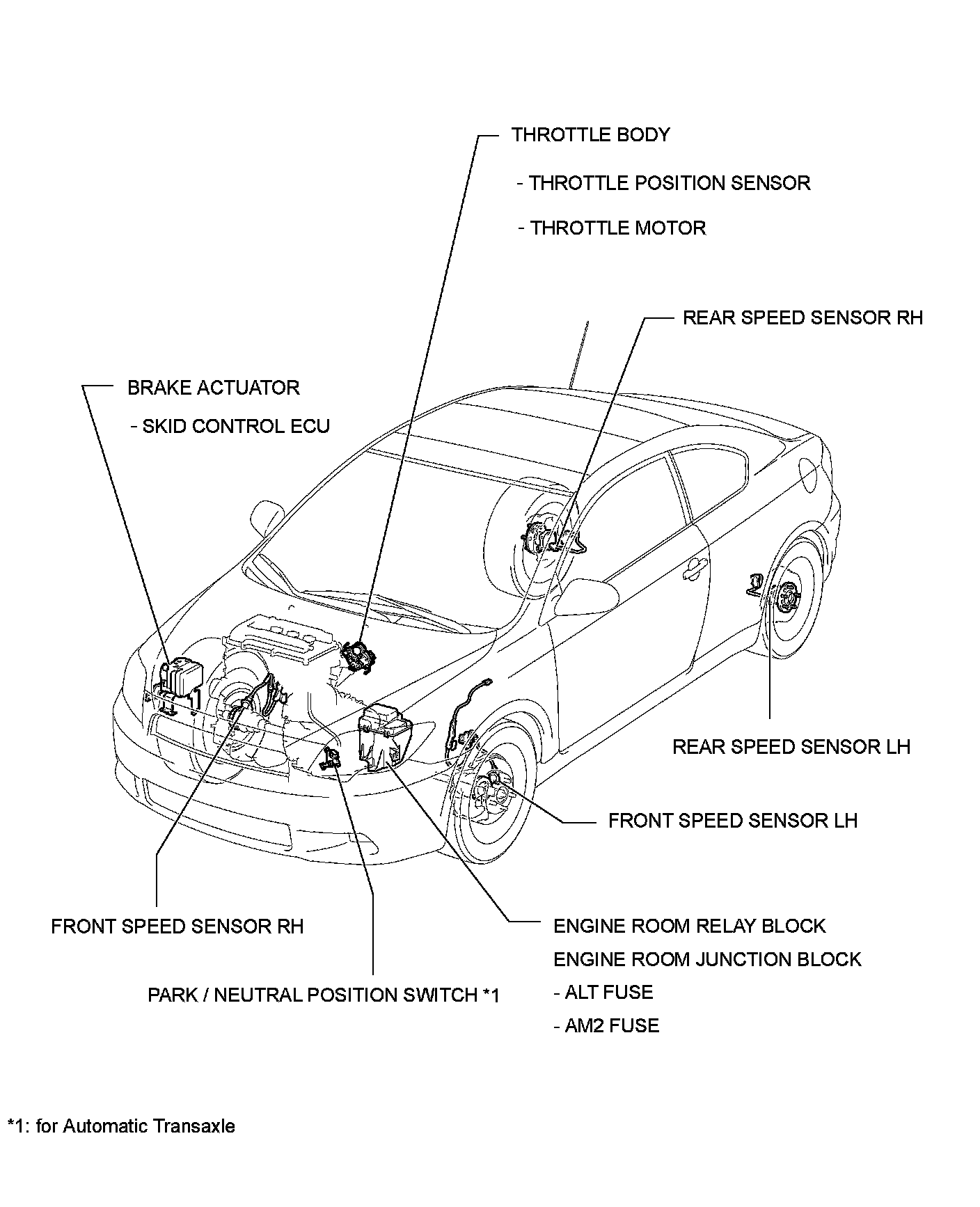 THROTTLE BODY

- THROTTLE POSITION SENSOR

- THROTTLE MOTOR

REAR SPEED SENSOR RH

BRAKE ACTUATOR

- SKID CONTROL ECU

REAR SPEED SENSOR LH

FRONT SPEED SENSOR LH

FRONT SPEED SENSOR RH

ENGINE ROOM RELAY BLOCK

ENGINE ROOM JUNCTION BLOCK

- ALT FUSE

- AM2 FUSE

PARK / NEUTRAL POSITION SWITCH *1

*1: for Automatic Transaxle