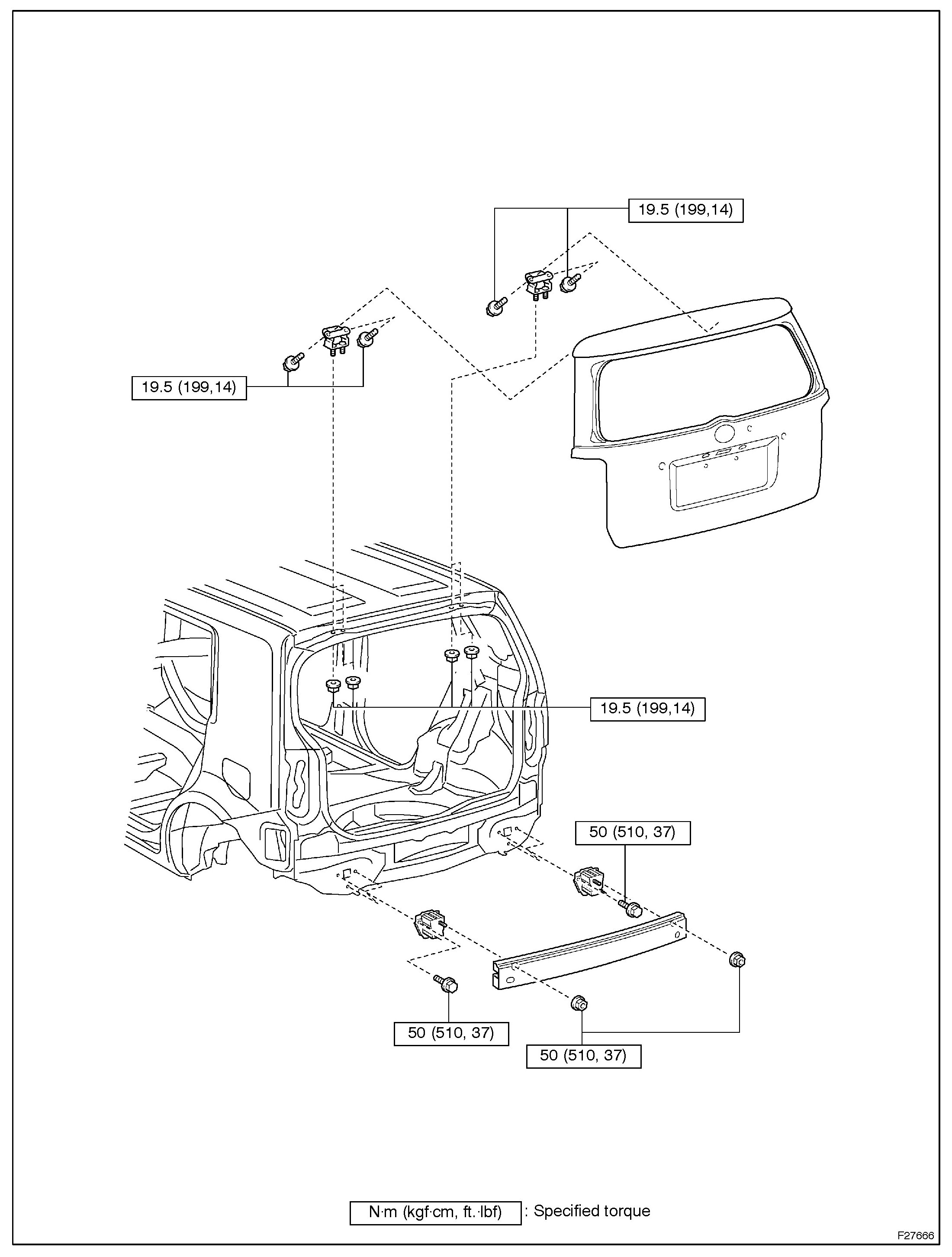 19.5 (199,14)

19.5 (199,14)

19.5 (199,14)

50 (510, 37)

50 (510, 37)

50 (510, 37)

N·m (kgf·cm, ft.·lbf) : Specified torque

F27666