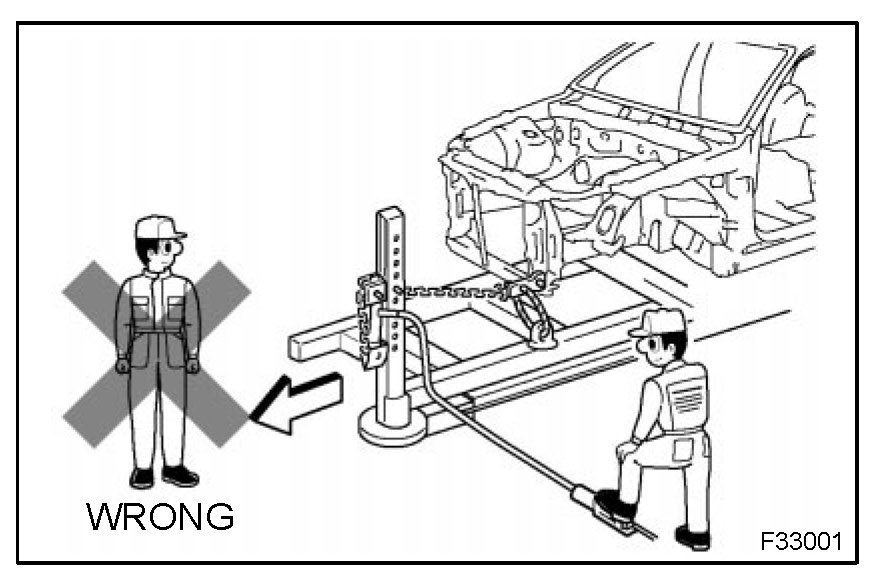 WRONG

F33001