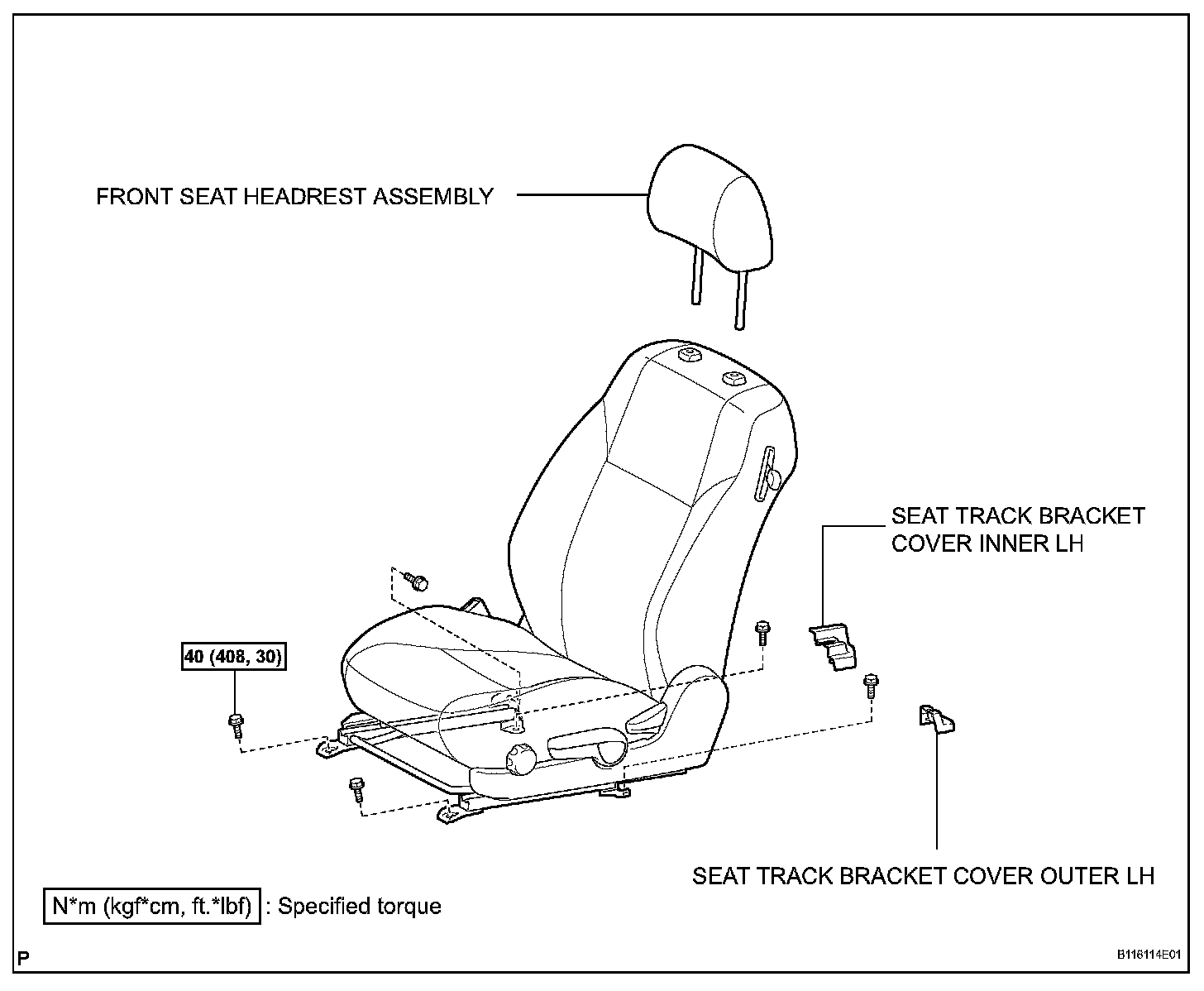 FRONT SEAT HEADREST ASSEMBLY

SEAT TRACK BRACKET COVER INNER LH

40 (408, 30)

SEAT TRACK BRACKET COVER OUTER LH

N*m (kgf*cm, ft.*lbf) : Specified torque

P

B116114E01