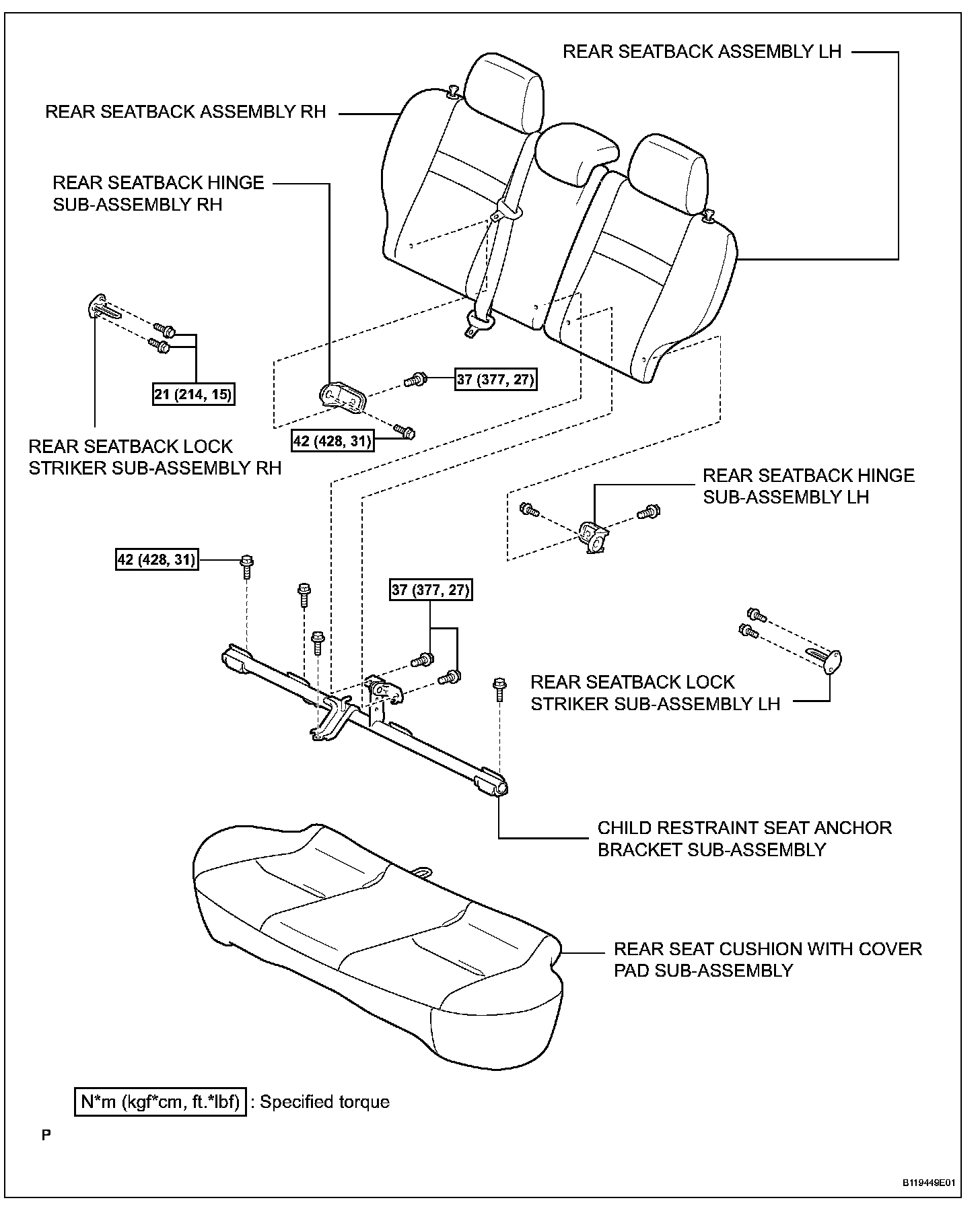 REAR SEATBACK ASSEMBLY LH

REAR SEATBACK ASSEMBLY RH

REAR SEATBACK HINGE SUB-ASSEMBLY RH

21 (214, 15)

37 (377, 27)

42 (428, 31)

REAR SEATBACK LOCK STRIKER SUB-ASSEMBLY RH

REAR SEATBACK HINGE SUB-ASSEMBLY LH

42 (428, 31)

37 (377, 27)

REAR SEATBACK LOCK STRIKER SUB-ASSEMBLY LH

CHILD RESTRAINT SEAT ANCHOR BRACKET SUB-ASSEMBLY

REAR SEAT CUSHION WITH COVER PAD SUB-ASSEMBLY

N*m (kgf*cm, ft.*lbf) : Specified torque

P

B119449E01