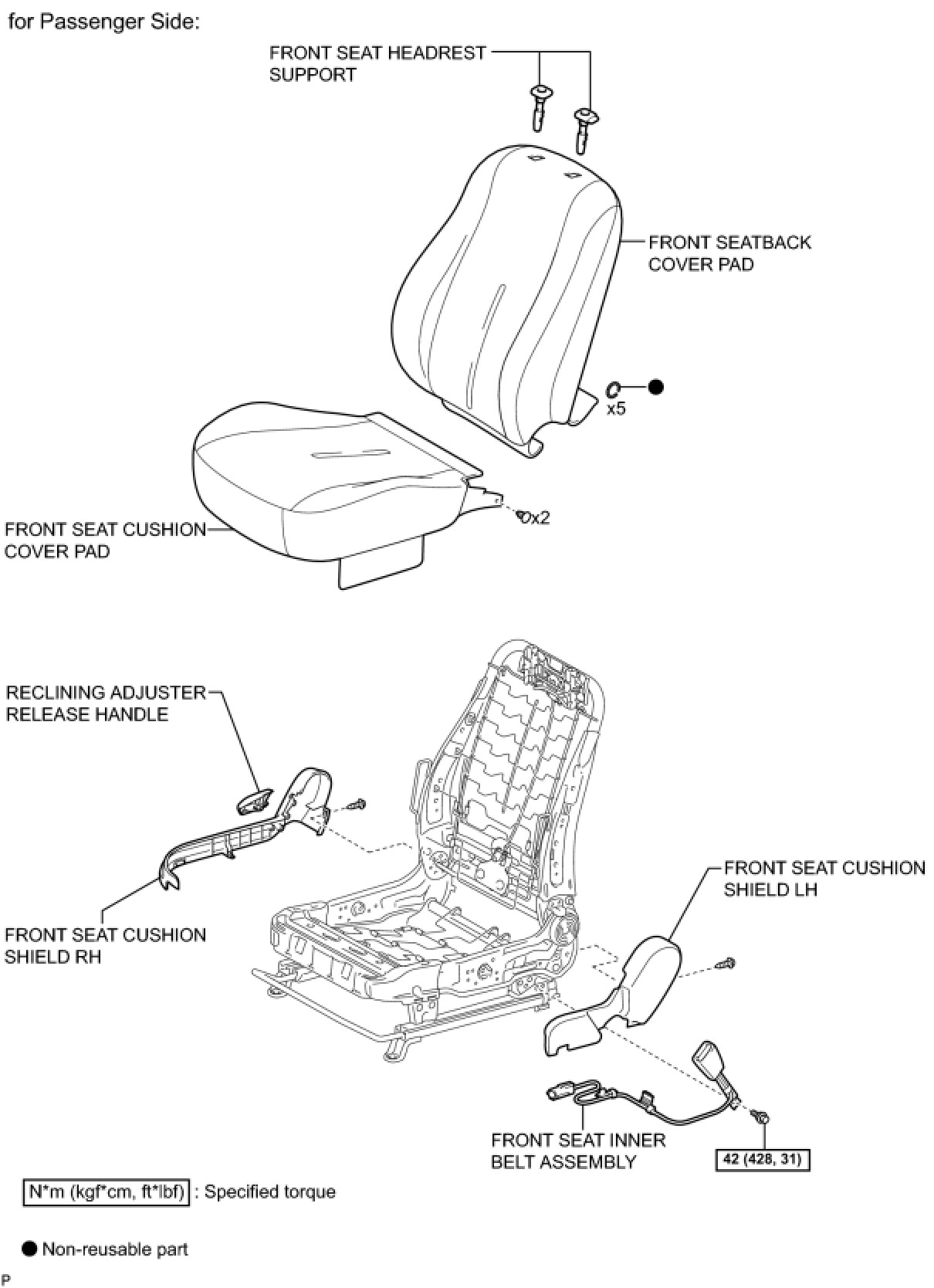 for Passenger Side:

FRONT SEAT HEADREST SUPPORT

FRONT SEATBACK COVER PAD

x5

x2

FRONT SEAT CUSHION COVER PAD

RECLINING ADJUSTER RELEASE HANDLE

FRONT SEAT CUSHION SHIELD LH

FRONT SEAT CUSHION SHIELD RH

FRONT SEAT INNER BELT ASSEMBLY

42 (428, 31)

N*m (kgf*cm, ft*lbf) : Specified torque

● Non-reusable part

P